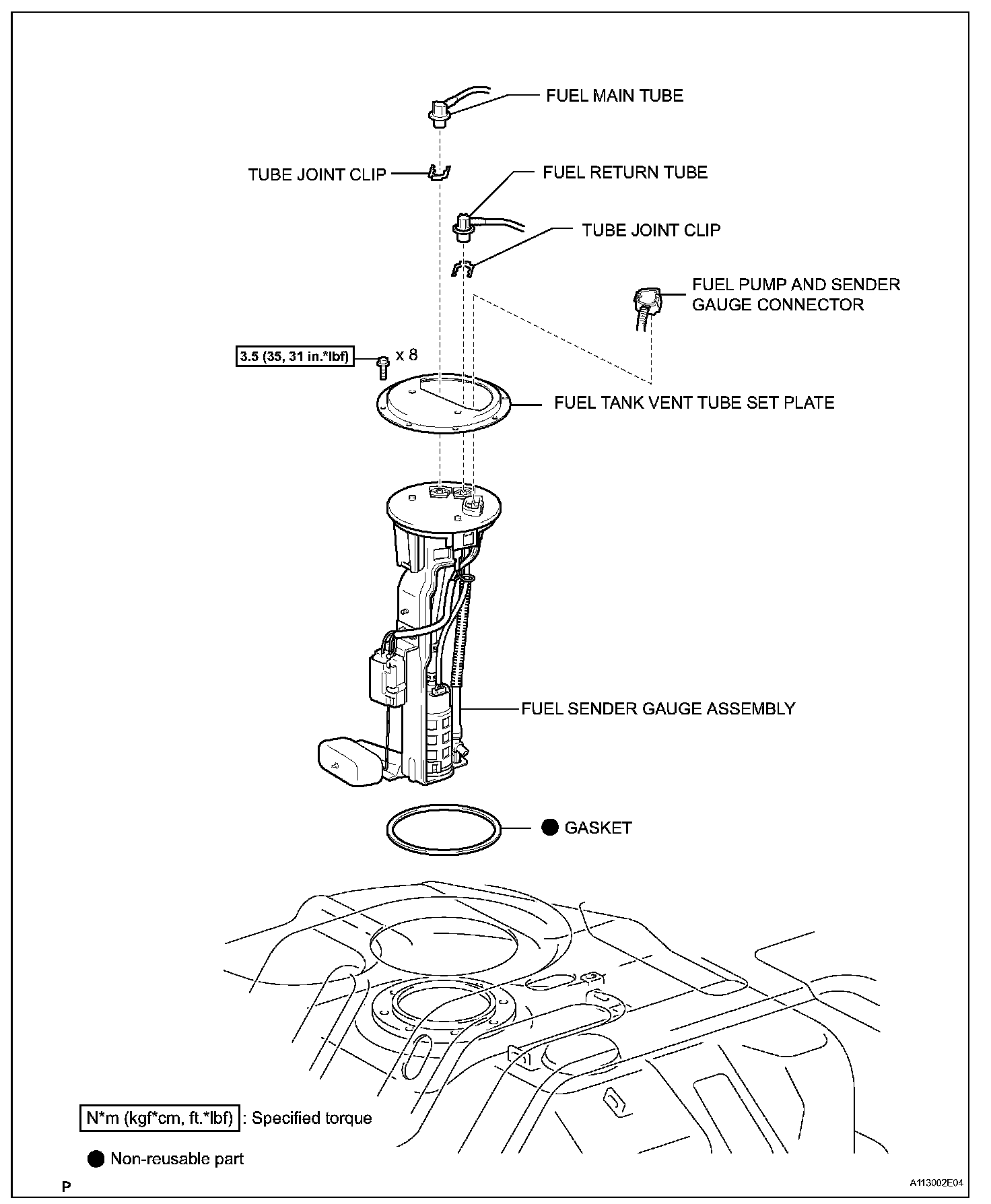 FUEL MAIN TUBE

TUBE JOINT CLIP

FUEL RETURN TUBE

TUBE JOINT CLIP

FUEL PUMP AND SENDER GAUGE CONNECTOR

3.5 (35, 31 in.*lbf)

x 8

FUEL TANK VENT TUBE SET PLATE

FUEL SENDER GAUGE ASSEMBLY

GASKET

N*m (kgf*cm, ft.*lbf) : Specified torque

Non-reusable part

P

A113002E04