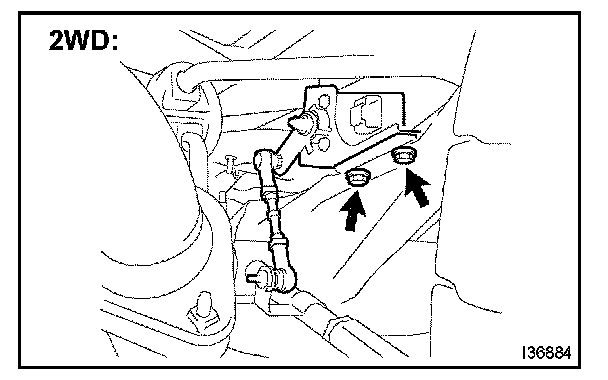 2WD:

I36884