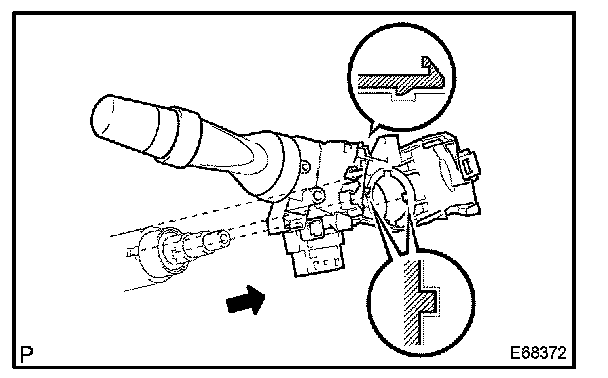 P

E68372