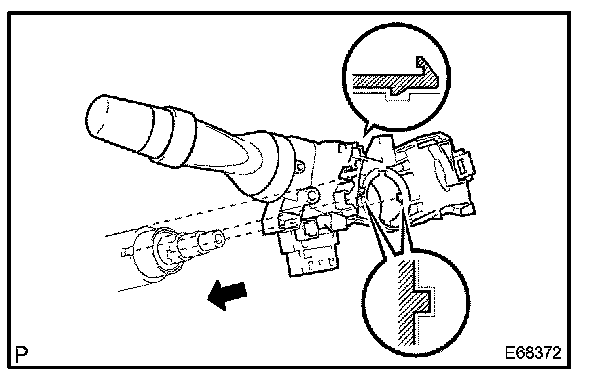 P
E68372