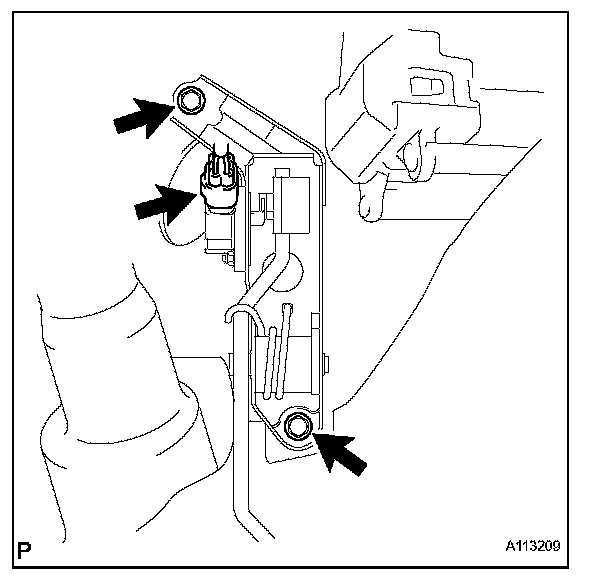 P

A113209