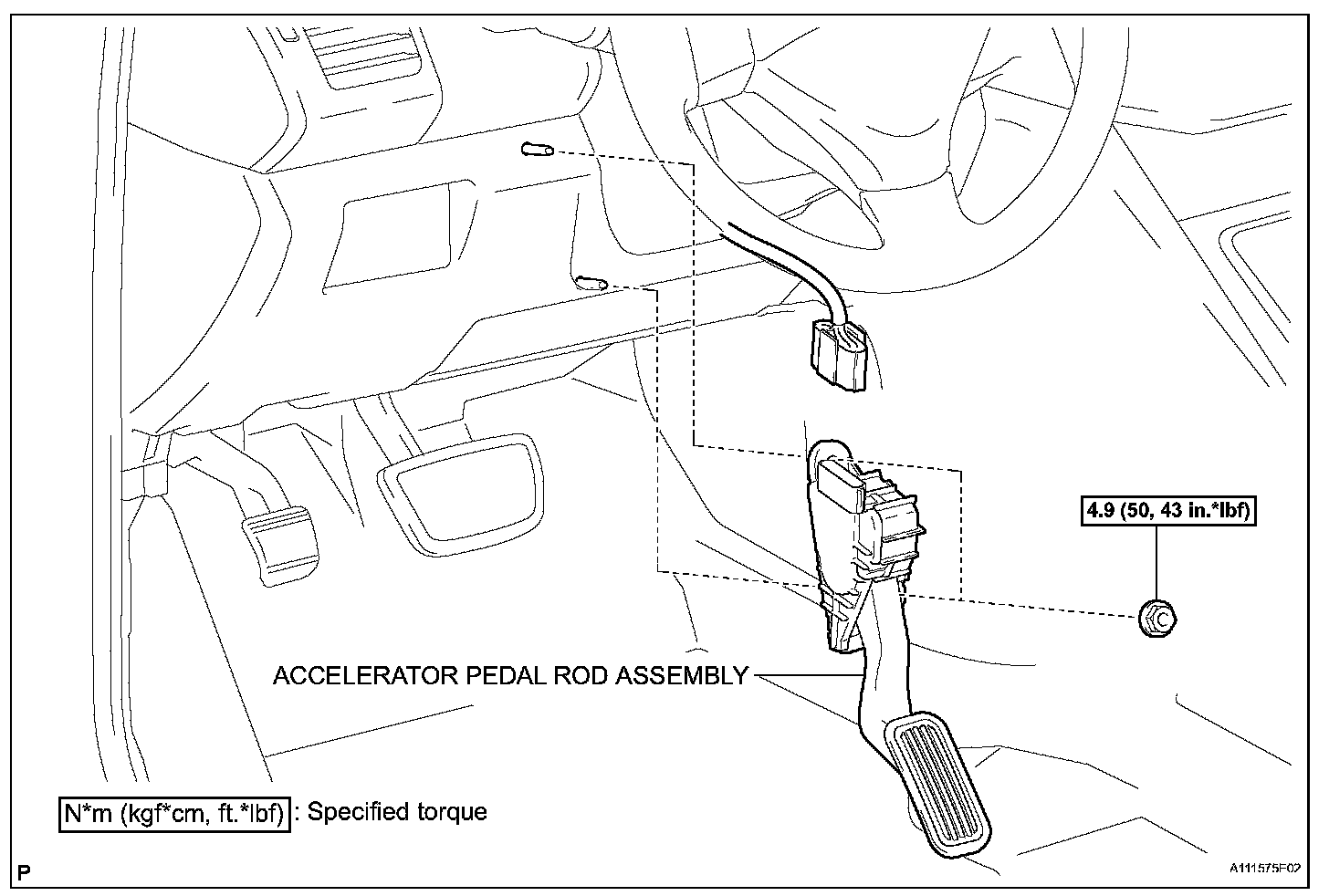 4.9 (50, 43 in.*lbf)

C

ACCELERATOR PEDAL ROD ASSEMBLY

N*m (kgf*cm, ft.*lbf) : Specified torque

P

A111575E02