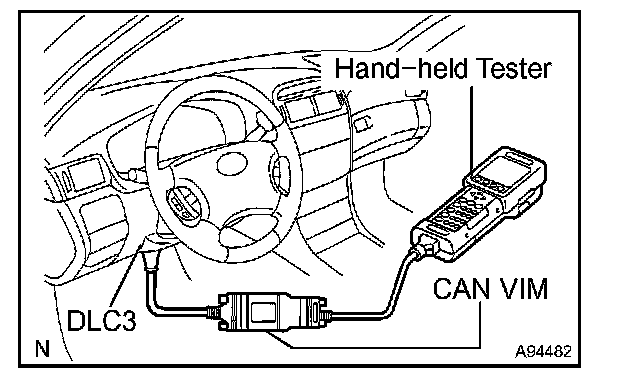 Hand-held Tester

CAN VIM

DLC3

N

A94482