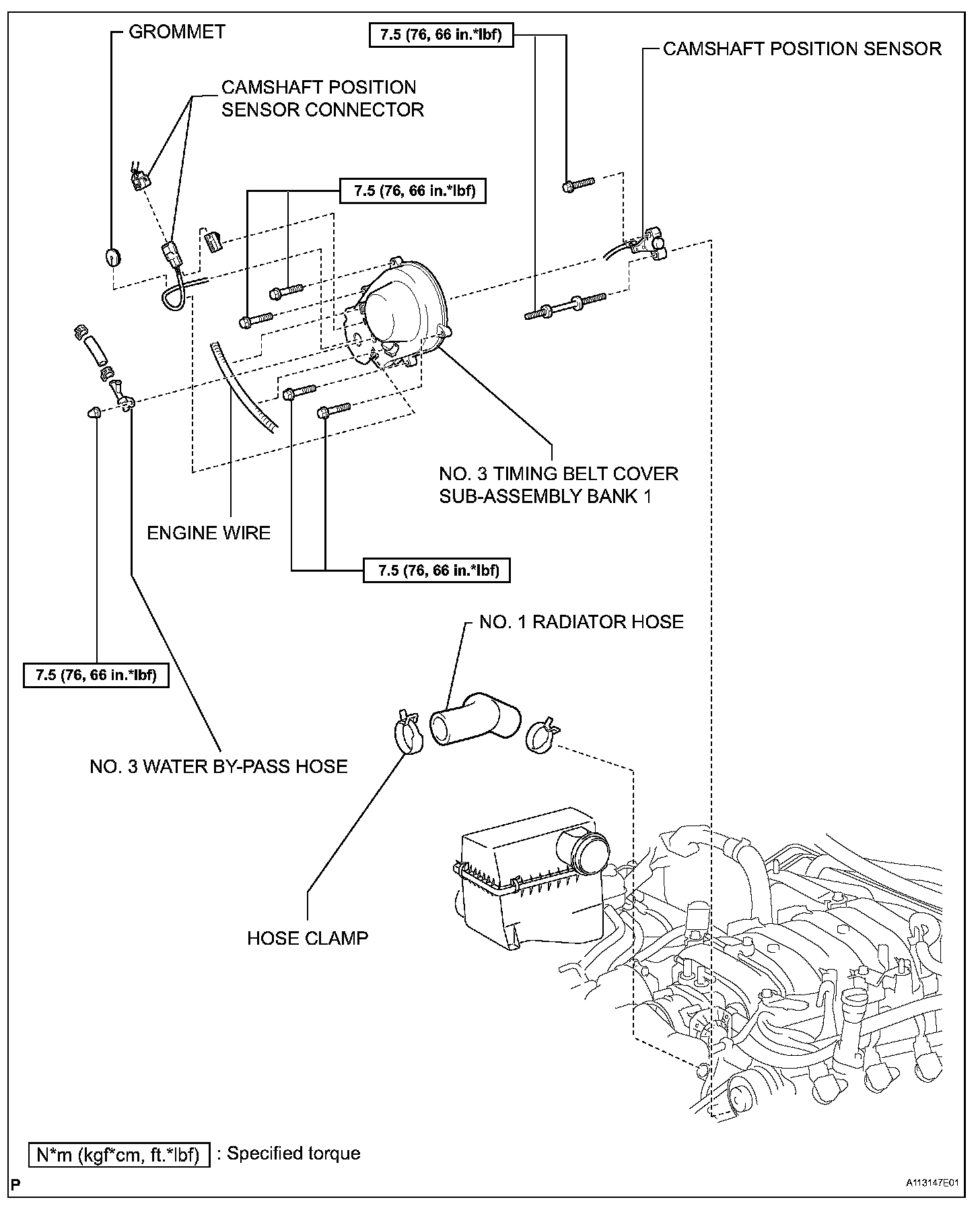 GROMMET

7.5 (76, 66 in.*lbf)

CAMSHAFT POSITION SENSOR

CAMSHAFT POSITION SENSOR CONNECTOR

7.5 (76, 66 in.*lbf)

NO. 3 TIMING BELT COVER SUB-ASSEMBLY BANK 1

ENGINE WIRE

7.5 (76, 66 in.*lbf)

NO. 1 RADIATOR HOSE

7.5 (76, 66 in.*lbf)

NO. 3 WATER BY-PASS HOSE

HOSE CLAMP

N*m (kgf*cm, ft.*lbf) : Specified torque

P

A113147E01