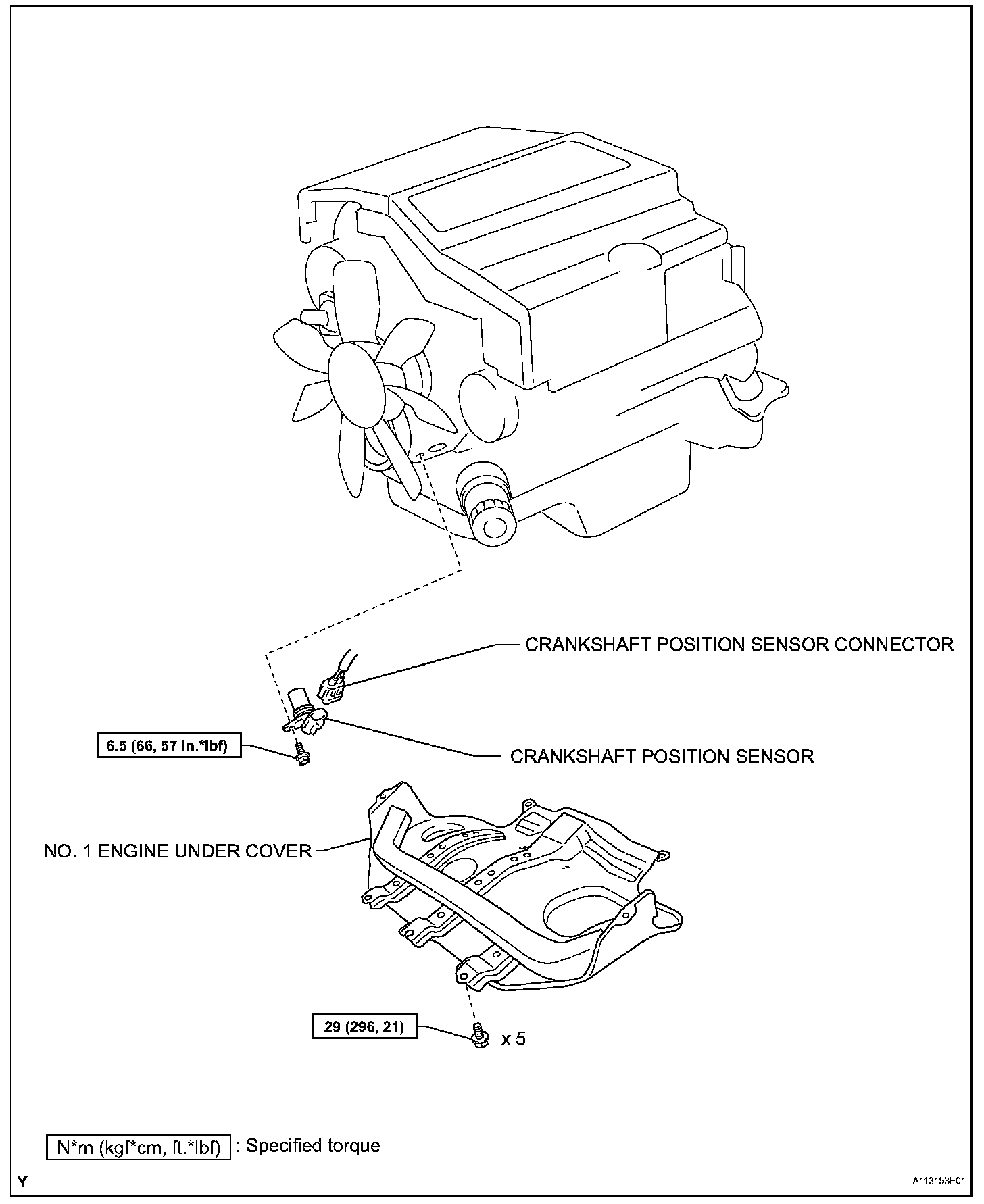 CRANKSHAFT POSITION SENSOR CONNECTOR

6.5 (66, 57 in.*lbf)

CRANKSHAFT POSITION SENSOR

NO. 1 ENGINE UNDER COVER

29 (296, 21)

x 5

N*m (kgf*cm, ft.*lbf) : Specified torque

Y

A113153E01