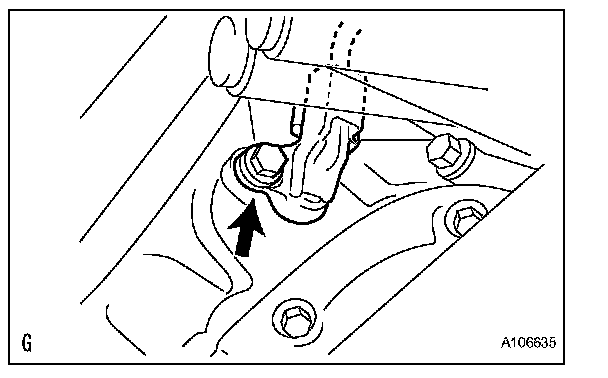 G

A106635