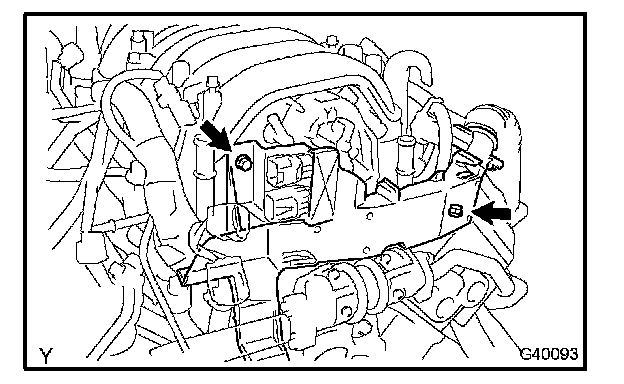 Y
G40093