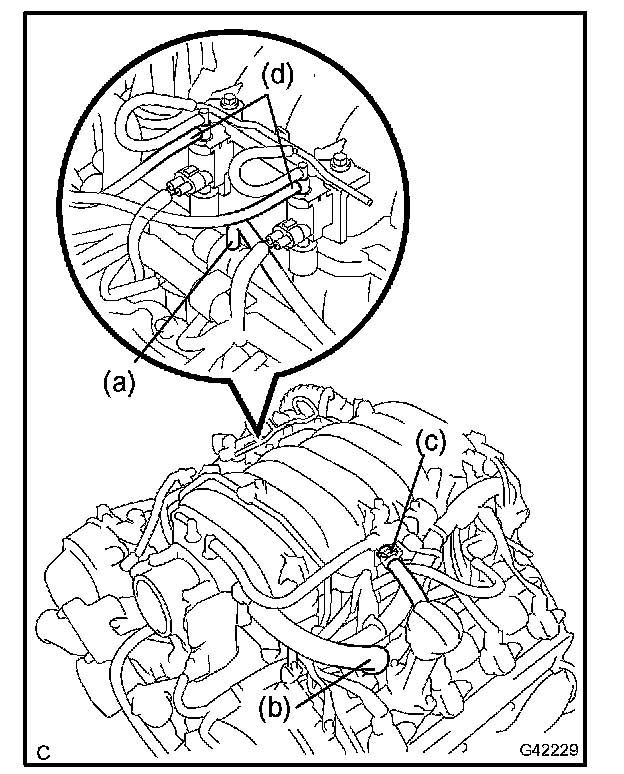 (d)
(a)
(c)
(b)
C
G42229