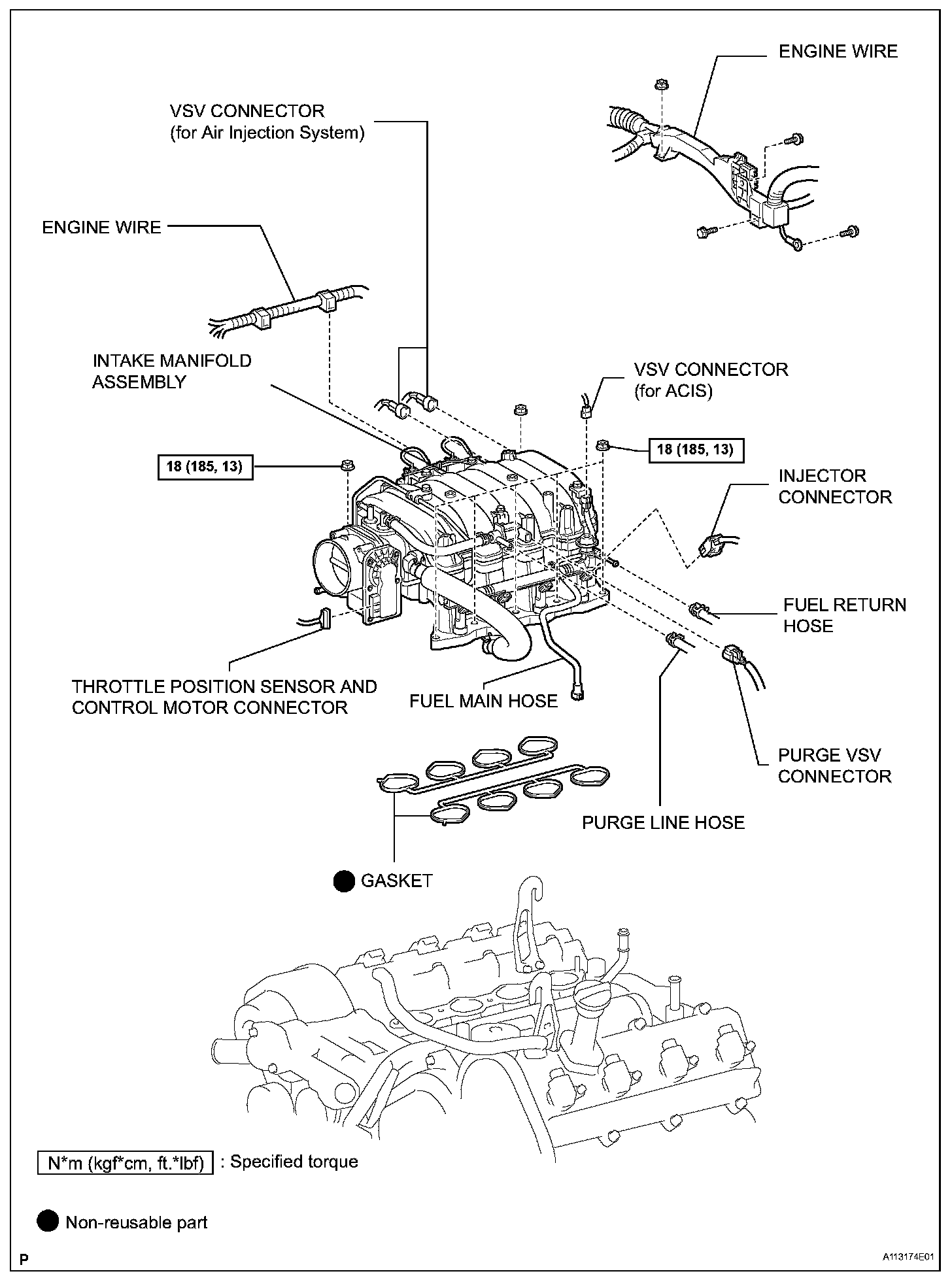 ENGINE WIRE

VSV CONNECTOR
(for Air Injection System)

ENGINE WIRE

INTAKE MANIFOLD
ASSEMBLY

VSV CONNECTOR
(for ACIS)

18 (185, 13)

18 (185, 13)

INJECTOR
CONNECTOR

FUEL RETURN
HOSE

THROTTLE POSITION SENSOR AND
CONTROL MOTOR CONNECTOR

FUEL MAIN HOSE

PURGE VSV
CONNECTOR

PURGE LINE HOSE

GASKET

N*m (kgf*cm, ft.*lbf) : Specified torque

Non-reusable part

P

A113174E01