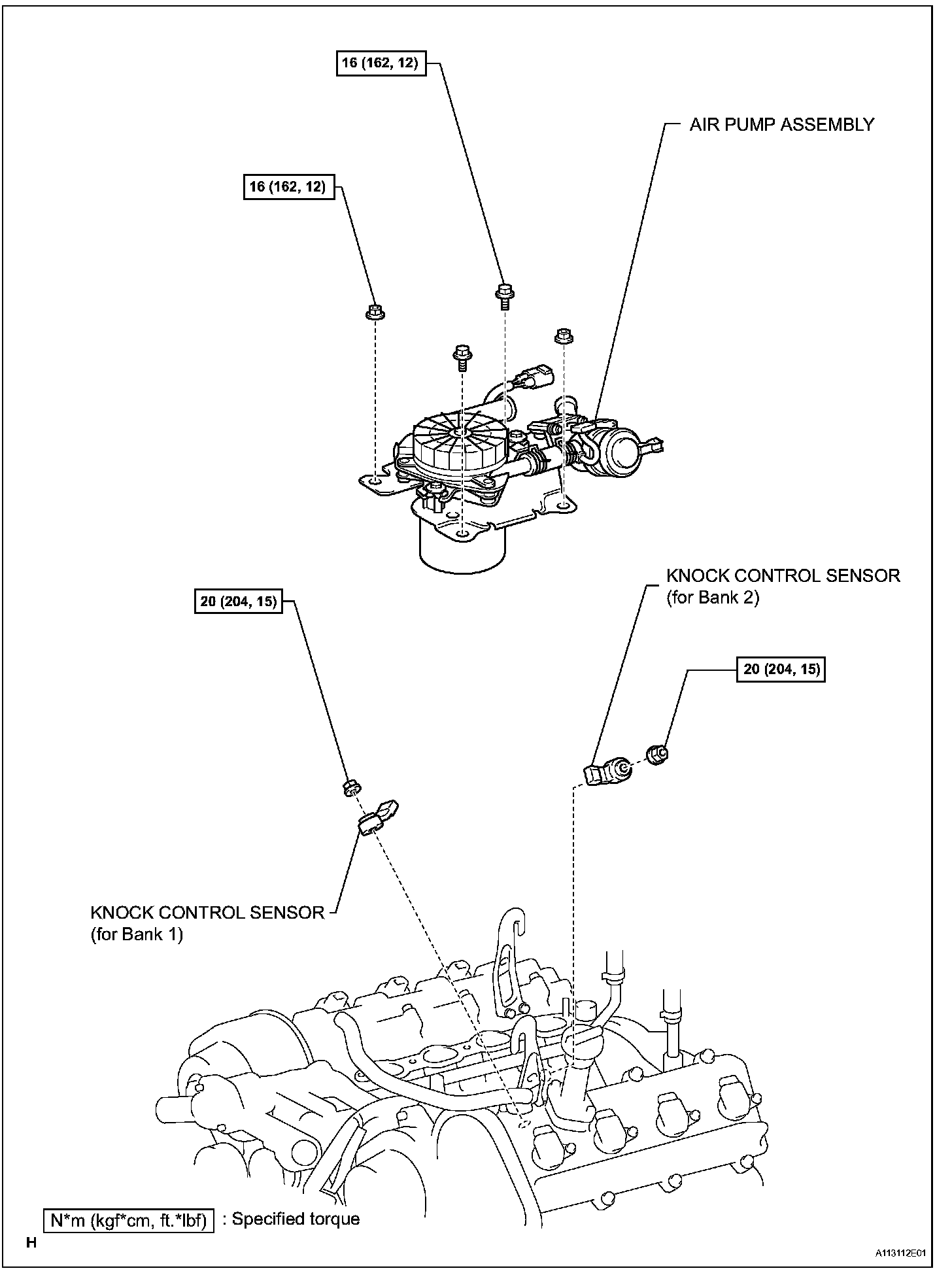 16 (162, 12)

AIR PUMP ASSEMBLY

16 (162, 12)

KNOCK CONTROL SENSOR
(for Bank 2)

20 (204, 15)

20 (204, 15)

KNOCK CONTROL SENSOR
(for Bank 1)

N*m (kgf*cm, ft.*lbf) : Specified torque

H

A113112E01