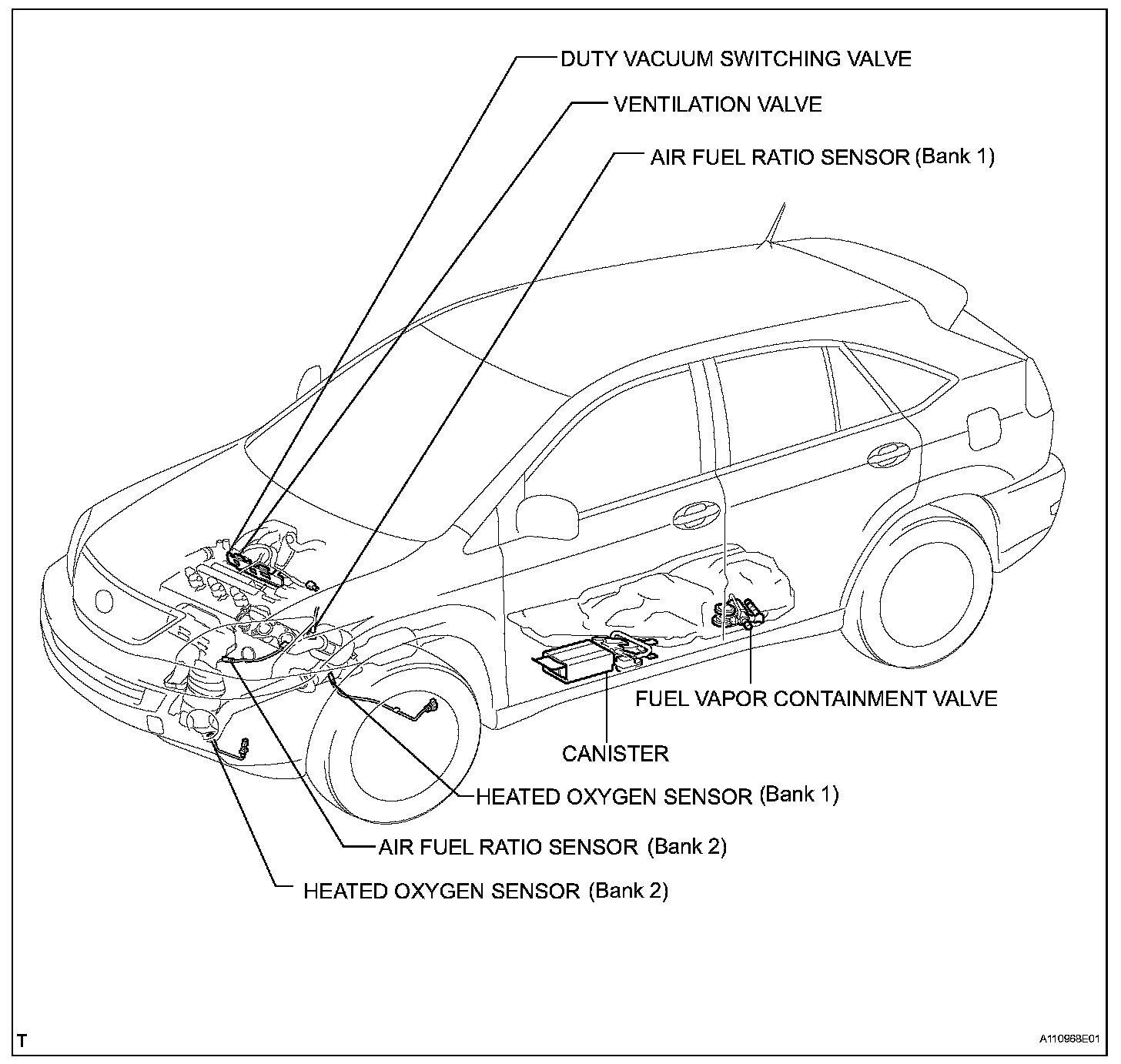 DUTY VACUUM SWITCHING VALVE

VENTILATION VALVE

AIR FUEL RATIO SENSOR (Bank 1)

FUEL VAPOR CONTAINMENT VALVE

CANISTER

HEATED OXYGEN SENSOR (Bank 1)

AIR FUEL RATIO SENSOR (Bank 2)

HEATED OXYGEN SENSOR (Bank 2)

T

A110968E01