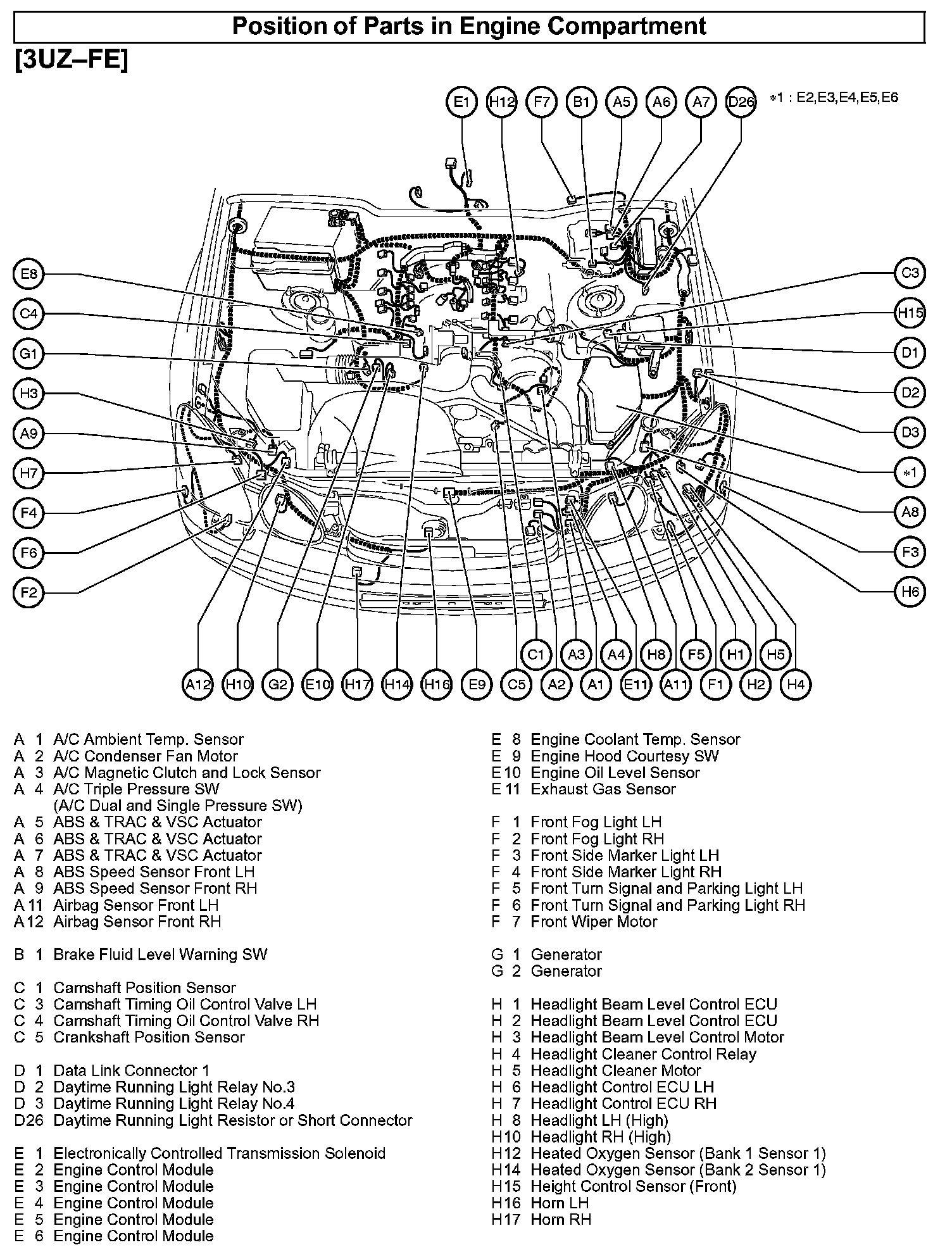 Position of Parts in Engine Compartment

[3UZ–FE]

E1 H12 F7 B1 A5 A6 A7 D26 ∗1 : E2,E3,E4,E5,E6

E8 C4 G1 H3 A9 H7 F4 F6 F2

C3 H15 D1 D2 D3 ∗1 A8 F3 H6

C1 A3 A4 H8 F5 H1 H5

A12 H10 G2 E10 H17 H14 H16 E9 C5 A2 A1 E11 A11 F1 H2 H4

A 1 A/C Ambient Temp. Sensor
A 2 A/C Condenser Fan Motor
A 3 A/C Magnetic Clutch and Lock Sensor
A 4 A/C Triple Pressure SW (A/C Dual and Single Pressure SW)
A 5 ABS & TRAC & VSC Actuator
A 6 ABS & TRAC & VSC Actuator
A 7 ABS & TRAC & VSC Actuator
A 8 ABS Speed Sensor Front LH
A 9 ABS Speed Sensor Front RH
A 11 Airbag Sensor Front LH
A 12 Airbag Sensor Front RH

B 1 Brake Fluid Level Warning SW

C 1 Camshaft Position Sensor
C 3 Camshaft Timing Oil Control Valve LH
C 4 Camshaft Timing Oil Control Valve RH
C 5 Crankshaft Position Sensor

D 1 Data Link Connector 1
D 2 Daytime Running Light Relay No.3
D 3 Daytime Running Light Relay No.4
D26 Daytime Running Light Resistor or Short Connector

E 1 Electronically Controlled Transmission Solenoid
E 2 Engine Control Module
E 3 Engine Control Module
E 4 Engine Control Module
E 5 Engine Control Module
E 6 Engine Control Module

E 8 Engine Coolant Temp. Sensor
E 9 Engine Hood Courtesy SW
E 10 Engine Oil Level Sensor
E 11 Exhaust Gas Sensor

F 1 Front Fog Light LH
F 2 Front Fog Light RH
F 3 Front Side Marker Light LH
F 4 Front Side Marker Light RH
F 5 Front Turn Signal and Parking Light LH
F 6 Front Turn Signal and Parking Light RH
F 7 Front Wiper Motor

G 1 Generator
G 2 Generator

H 1 Headlight Beam Level Control ECU
H 2 Headlight Beam Level Control ECU
H 3 Headlight Beam Level Control Motor
H 4 Headlight Cleaner Control Relay
H 5 Headlight Cleaner Motor
H 6 Headlight Control ECU LH
H 7 Headlight Control ECU RH
H 8 Headlight LH (High)
H10 Headlight RH (High)
H12 Heated Oxygen Sensor (Bank 1 Sensor 1)
H14 Heated Oxygen Sensor (Bank 2 Sensor 1)
H15 Height Control Sensor (Front)
H16 Horn LH
H17 Horn RH