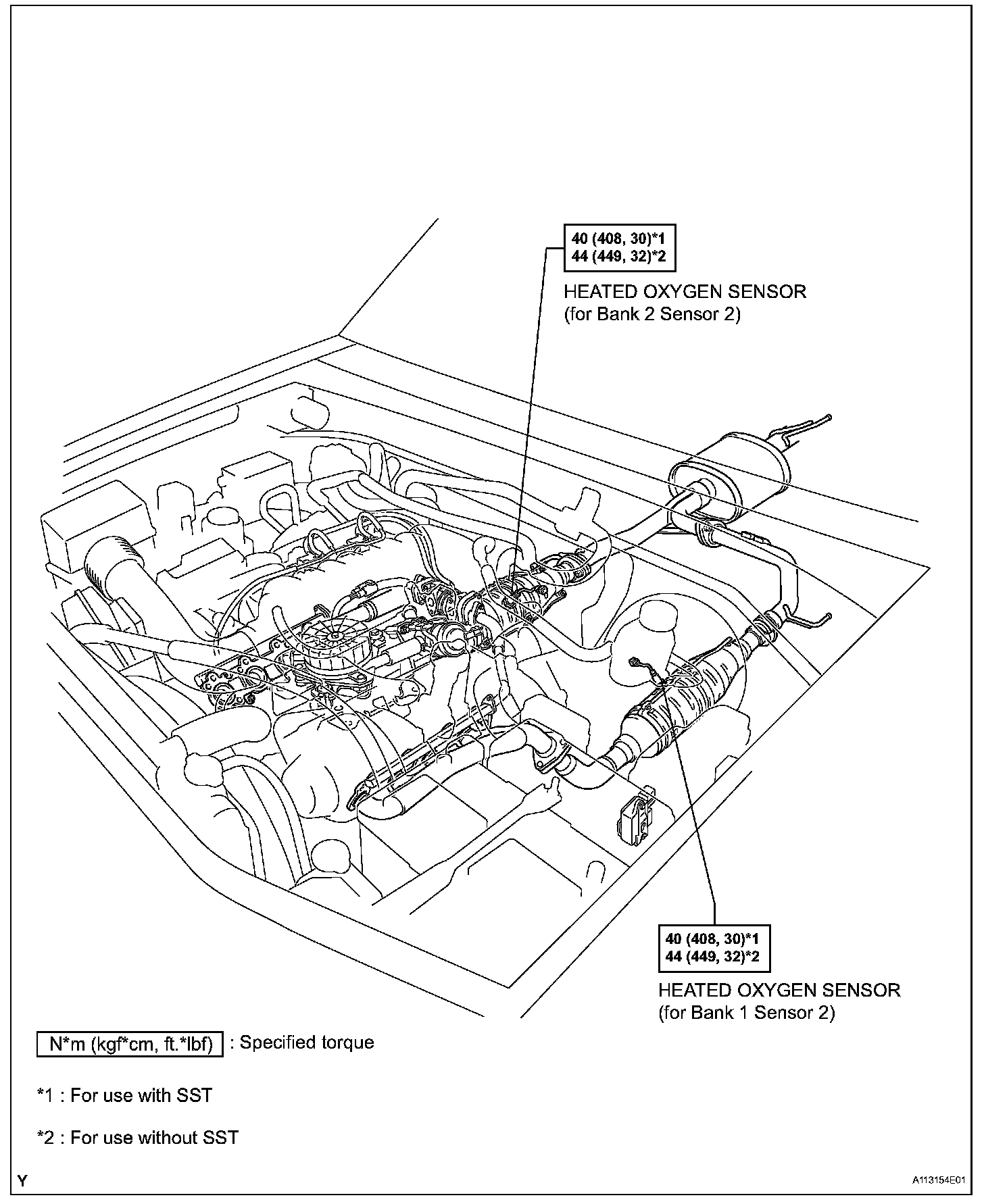 40 (408, 30)*1
44 (449, 32)*2

HEATED OXYGEN SENSOR
(for Bank 2 Sensor 2)

40 (408, 30)*1
44 (449, 32)*2

HEATED OXYGEN SENSOR
(for Bank 1 Sensor 2)

N*m (kgf*cm, ft.*lbf) : Specified torque

*1 : For use with SST

*2 : For use without SST

Y

A113154E01