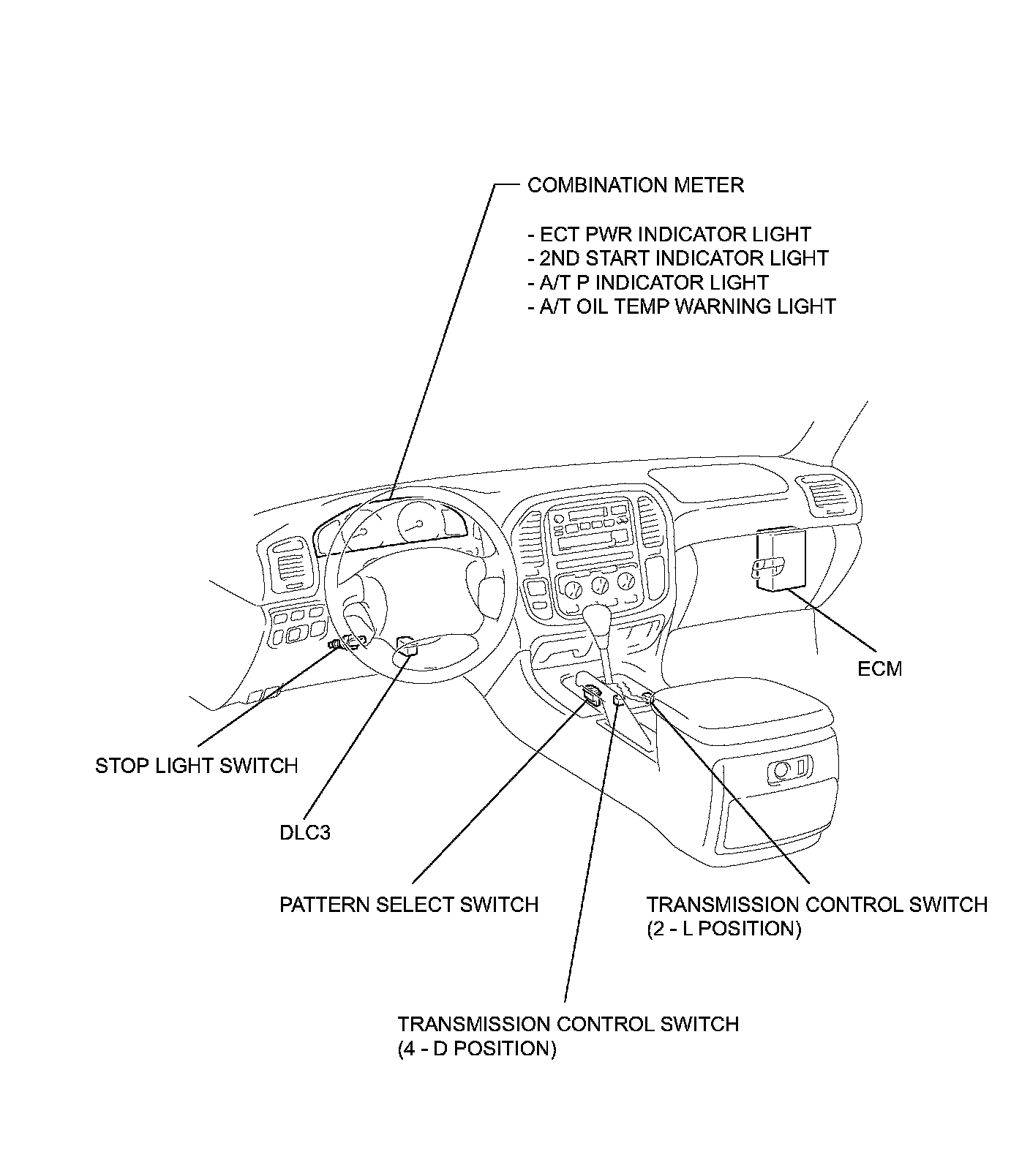 COMBINATION METER

- ECT PWR INDICATOR LIGHT
- 2ND START INDICATOR LIGHT
- A/T P INDICATOR LIGHT
- A/T OIL TEMP WARNING LIGHT

ECM

STOP LIGHT SWITCH

DLC3

PATTERN SELECT SWITCH

TRANSMISSION CONTROL SWITCH
(2 - L POSITION)

TRANSMISSION CONTROL SWITCH
(4 - D POSITION)