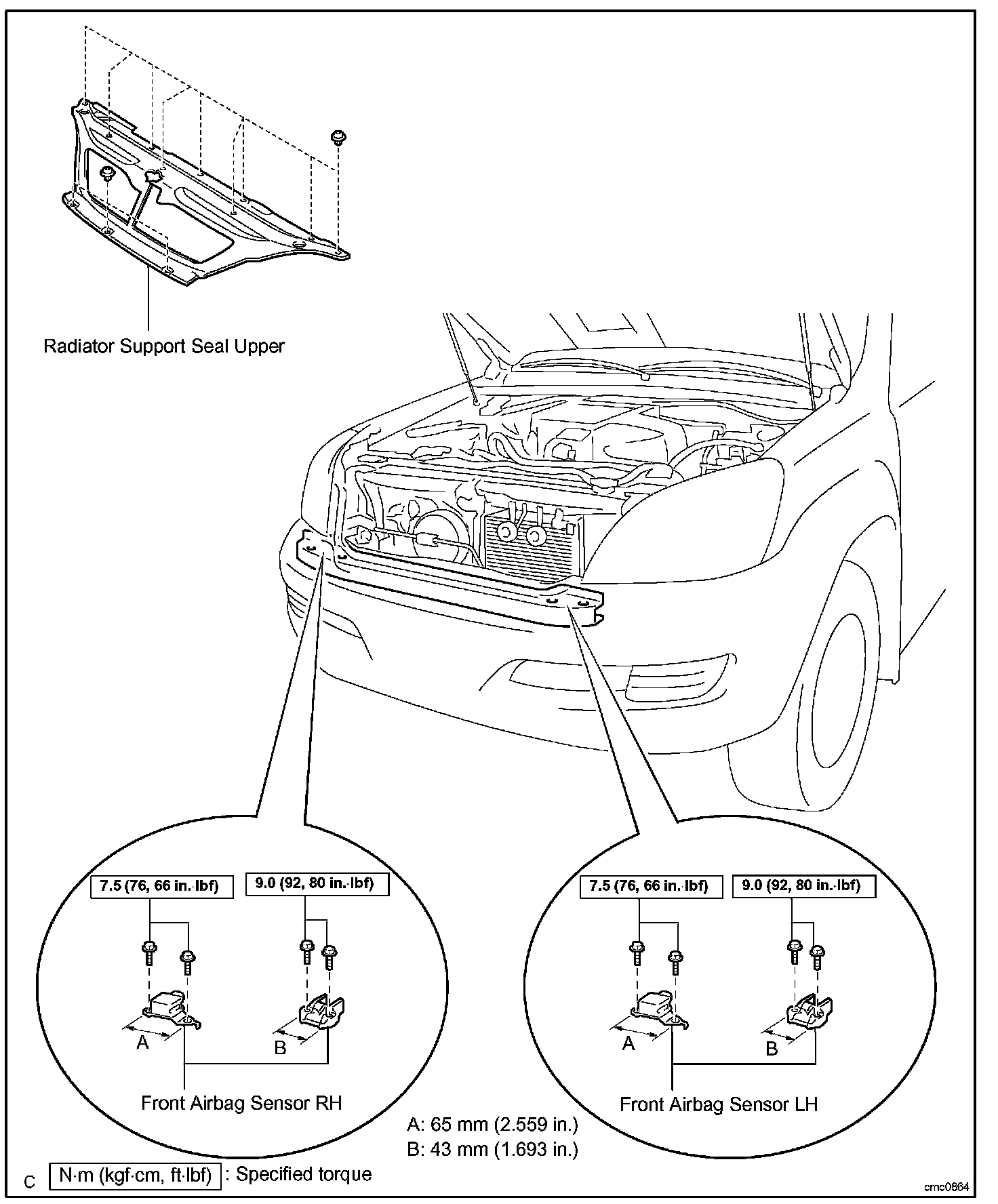 Radiator Support Seal Upper

7.5 (76, 66 in.·lbf)

9.0 (92, 80 in.·lbf)

A

B

Front Airbag Sensor RH

7.5 (76, 66 in.·lbf)

9.0 (92, 80 in.·lbf)

A

B

Front Airbag Sensor LH

A: 65 mm (2.559 in.)
B: 43 mm (1.693 in.)

C

N·m (kgf·cm, ft·lbf) : Specified torque

cmc0864