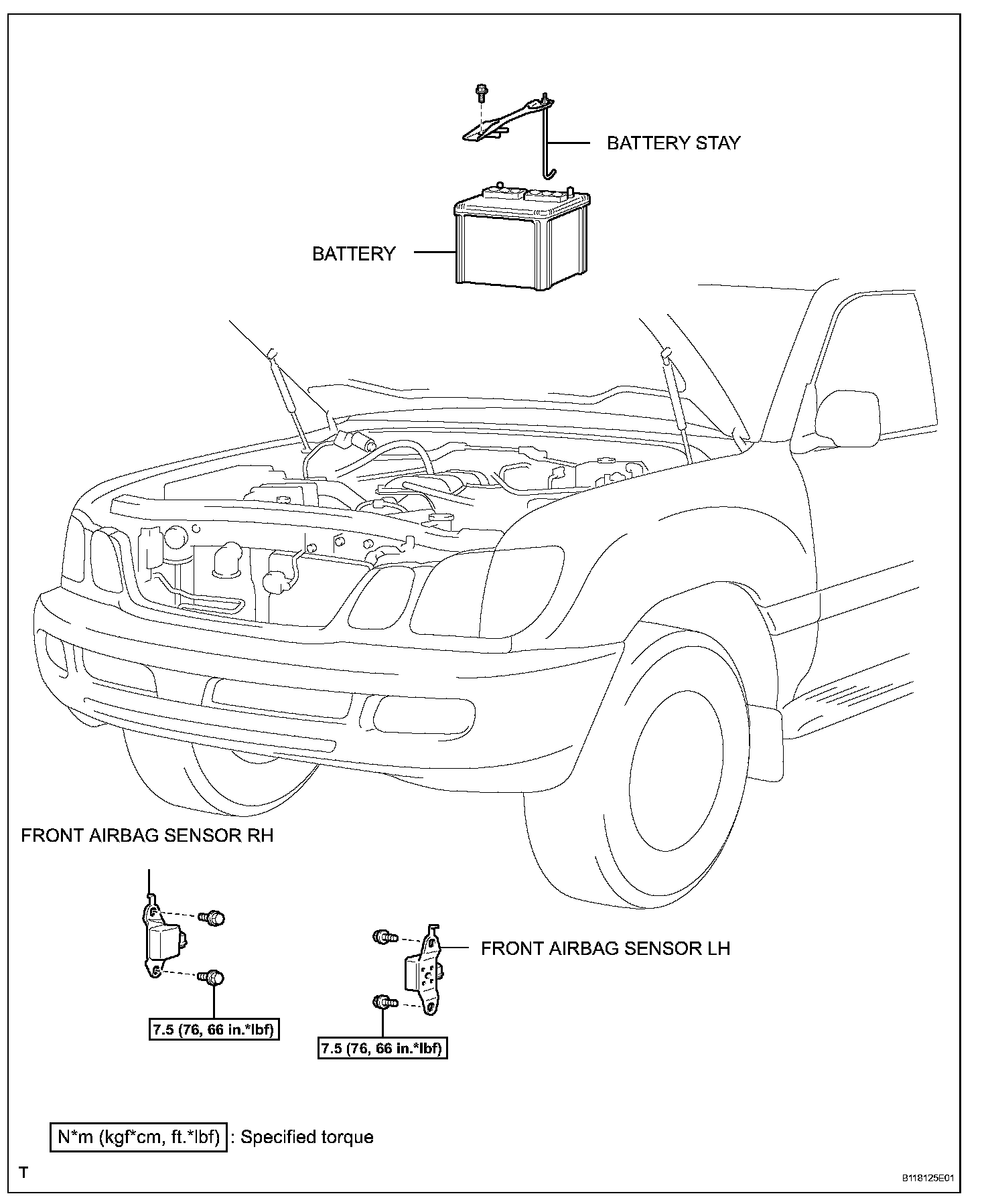 BATTERY STAY

BATTERY

FRONT AIRBAG SENSOR RH

FRONT AIRBAG SENSOR LH

7.5 (76, 66 in.*lbf)

7.5 (76, 66 in.*lbf)

N*m (kgf*cm, ft.*lbf) : Specified torque

T

B118125E01