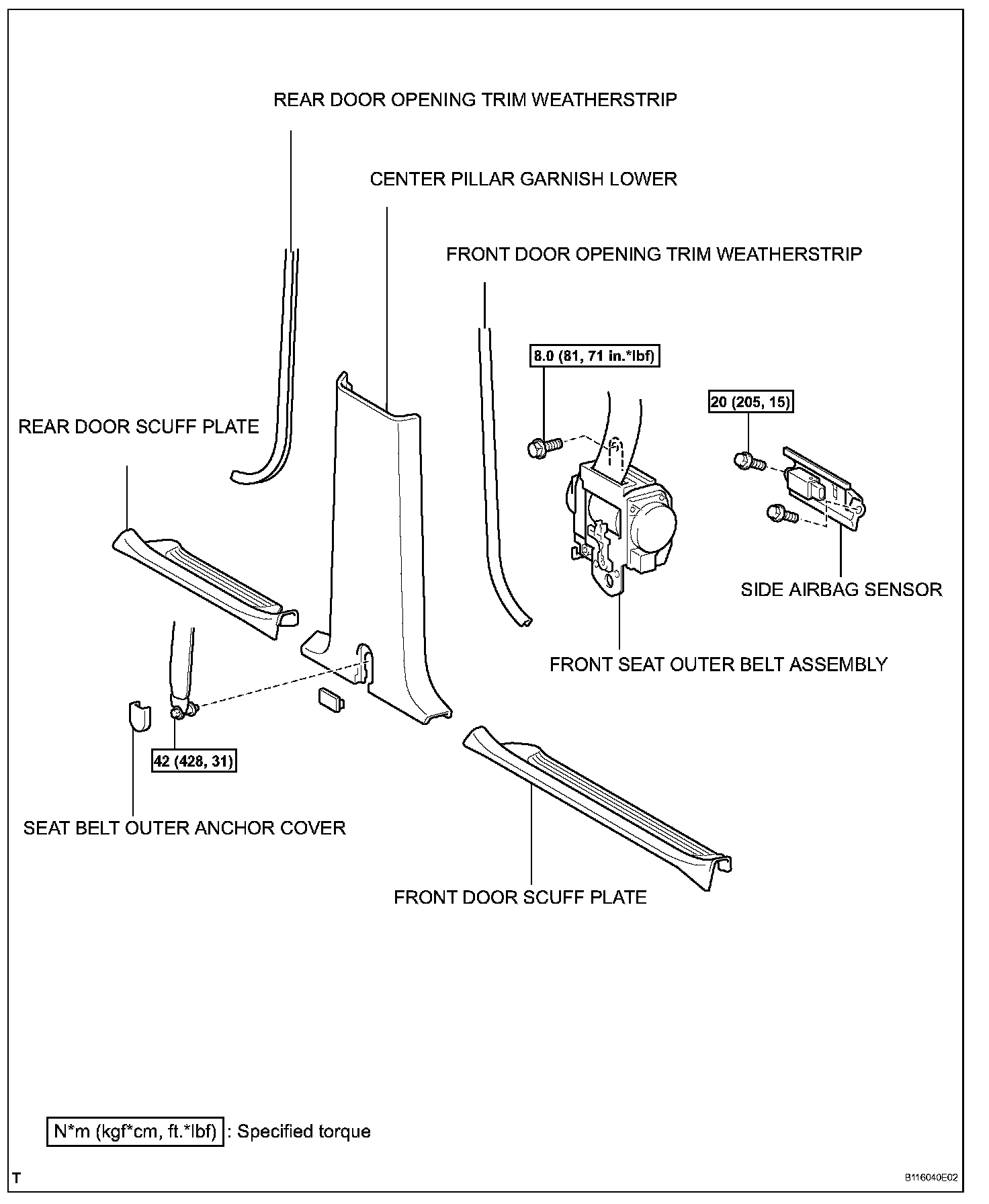 REAR DOOR OPENING TRIM WEATHERSTRIP

CENTER PILLAR GARNISH LOWER

FRONT DOOR OPENING TRIM WEATHERSTRIP

8.0 (81, 71 in.*lbf)

20 (205, 15)

REAR DOOR SCUFF PLATE

SIDE AIRBAG SENSOR

FRONT SEAT OUTER BELT ASSEMBLY

42 (428, 31)

SEAT BELT OUTER ANCHOR COVER

FRONT DOOR SCUFF PLATE

N*m (kgf*cm, ft.*lbf) : Specified torque

T

B116040E02