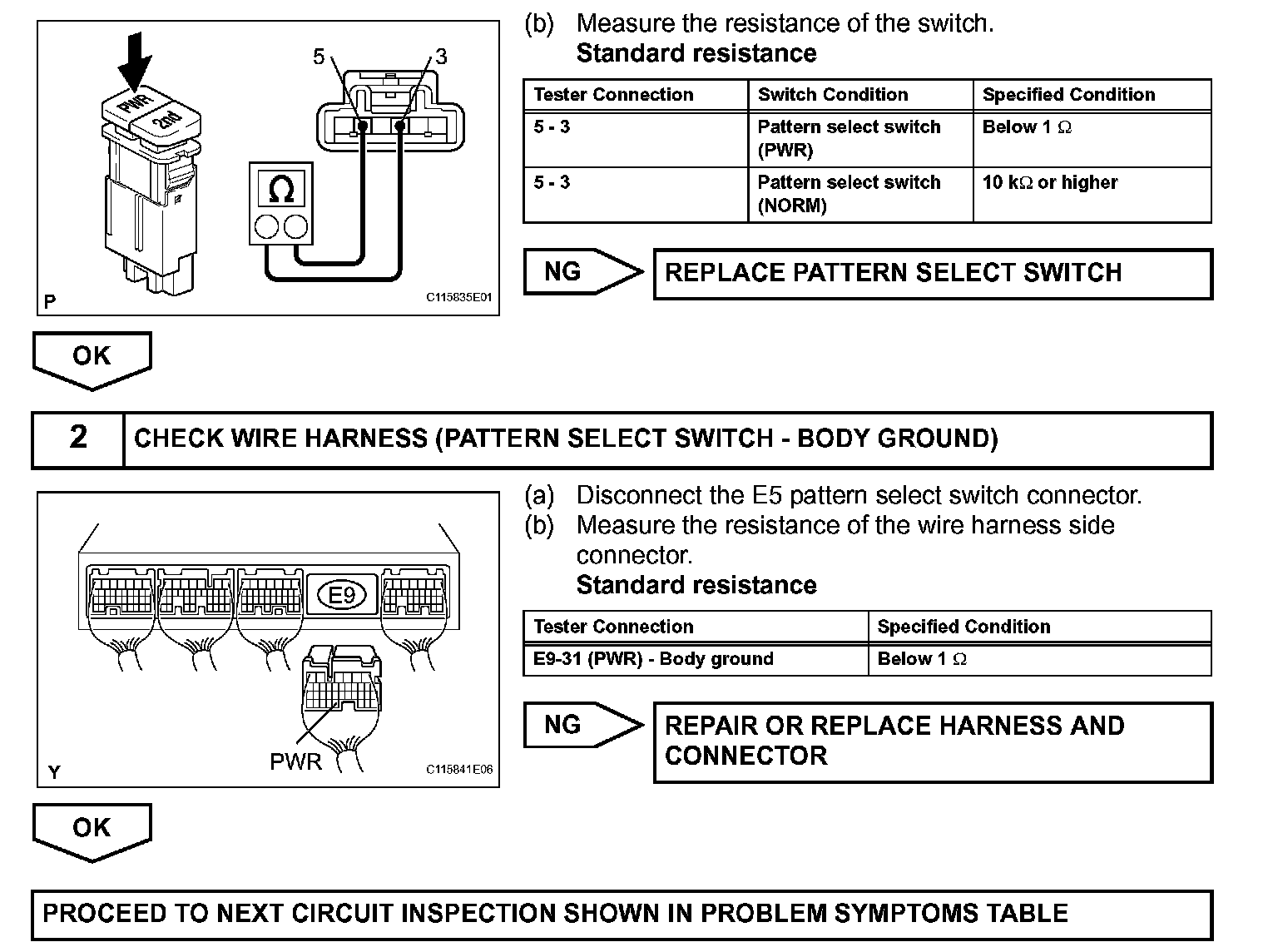 PWR
2nd
5
3
Ω
P
C115835E01

(b) Measure the resistance of the switch.
Standard resistance

| Tester Connection | Switch Condition | Specified Condition |
|---|---|---|
| 5 - 3 | Pattern select switch (PWR) | Below 1 Ω |
| 5 - 3 | Pattern select switch (NORM) | 10 kΩ or higher |

NG
REPLACE PATTERN SELECT SWITCH

OK

2 CHECK WIRE HARNESS (PATTERN SELECT SWITCH - BODY GROUND)

E9
PWR
Y
C115841E06

(a) Disconnect the E5 pattern select switch connector.
(b) Measure the resistance of the wire harness side connector.
Standard resistance

| Tester Connection | Specified Condition |
|---|---|
| E9-31 (PWR) - Body ground | Below 1 Ω |

NG
REPAIR OR REPLACE HARNESS AND CONNECTOR

OK

PROCEED TO NEXT CIRCUIT INSPECTION SHOWN IN PROBLEM SYMPTOMS TABLE