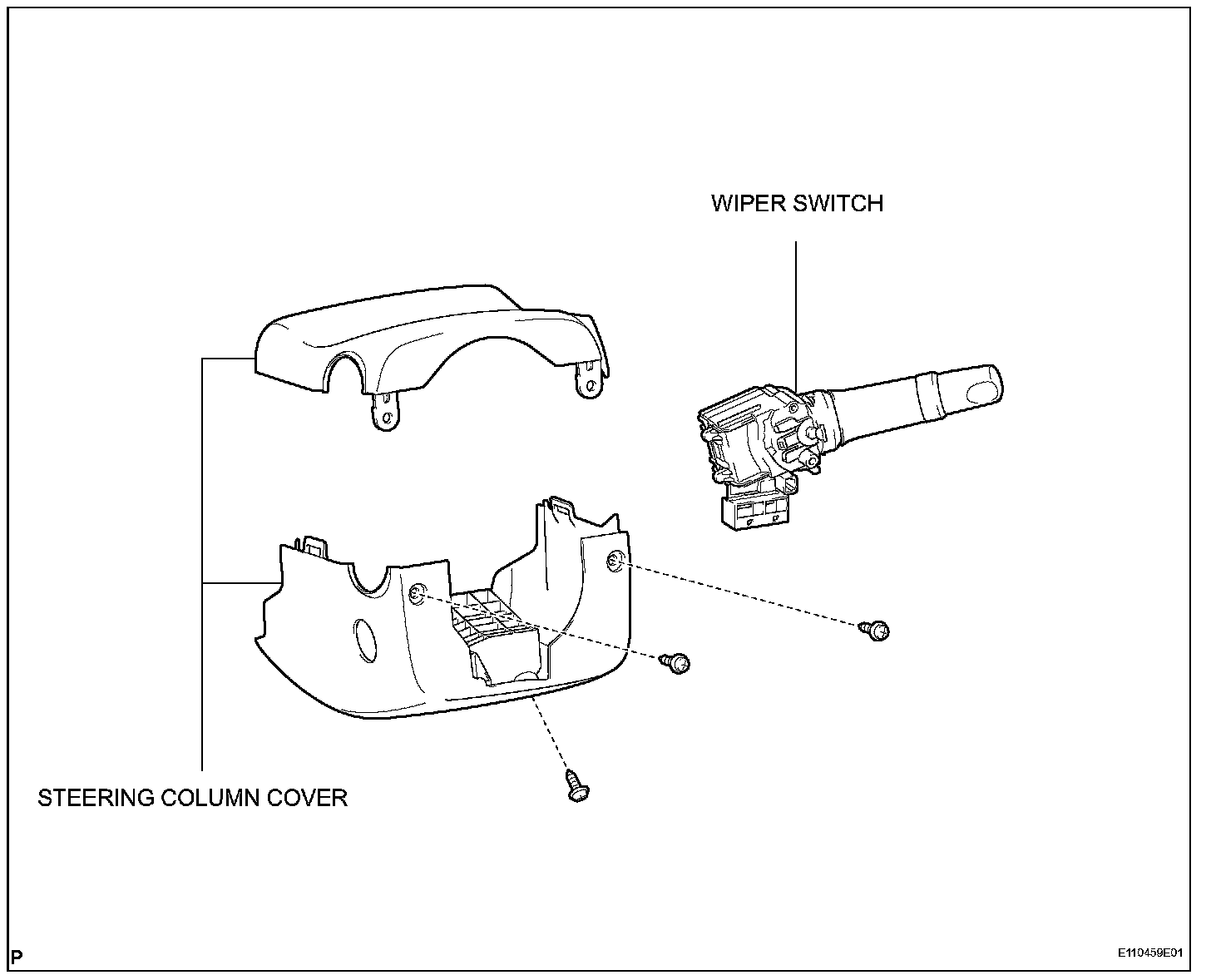 WIPER SWITCH

STEERING COLUMN COVER

P

E110459E01