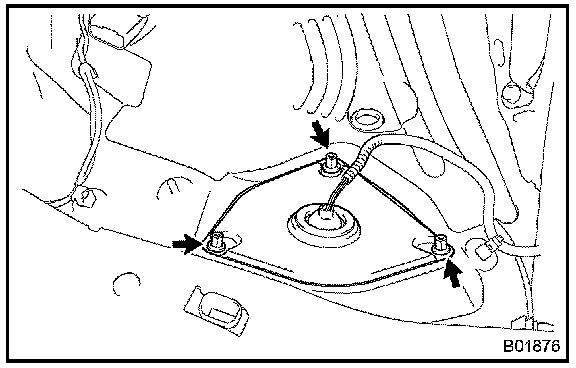 B01876