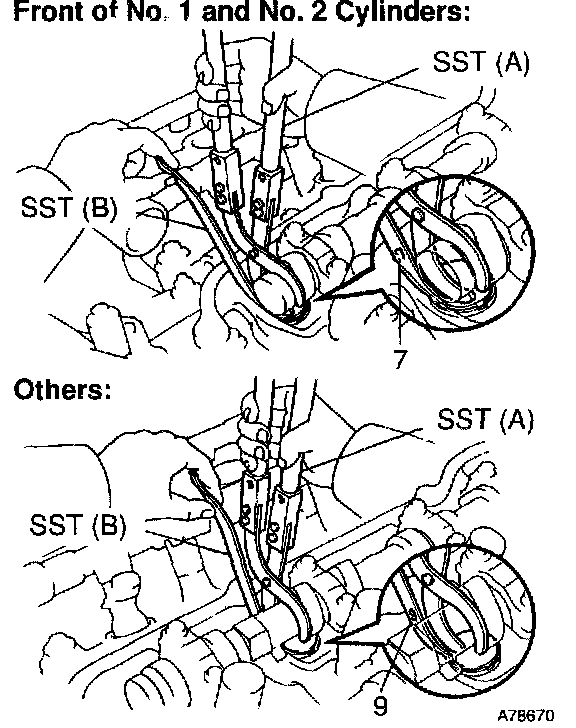 Front of No. 1 and No. 2 Cylinders:

SST (A)

SST (B)

7

Others:

SST (A)

SST (B)

9

A78670