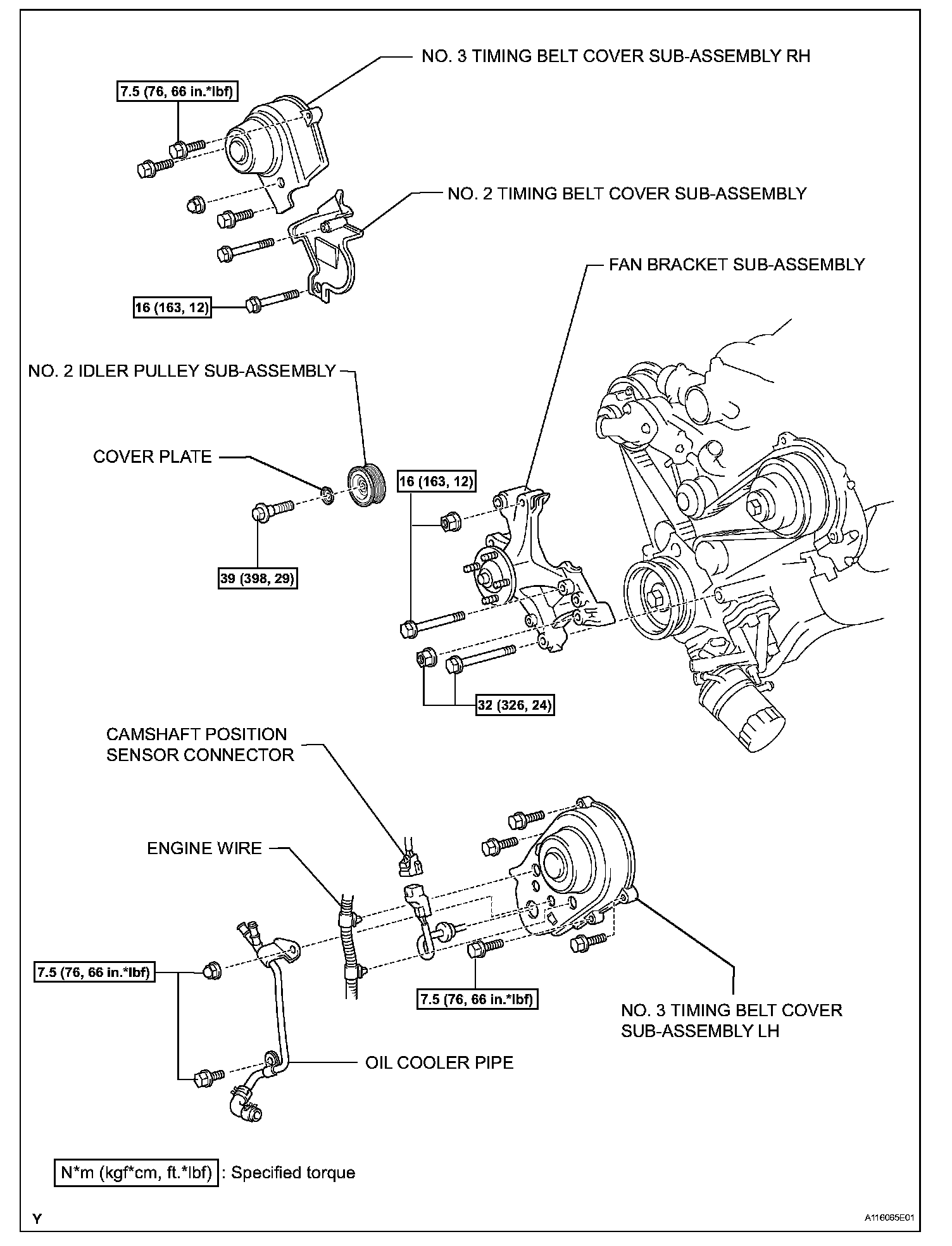 NO. 3 TIMING BELT COVER SUB-ASSEMBLY RH

7.5 (76, 66 in.*lbf)

NO. 2 TIMING BELT COVER SUB-ASSEMBLY

FAN BRACKET SUB-ASSEMBLY

16 (163, 12)

NO. 2 IDLER PULLEY SUB-ASSEMBLY

COVER PLATE

16 (163, 12)

39 (398, 29)

32 (326, 24)

CAMSHAFT POSITION SENSOR CONNECTOR

ENGINE WIRE

7.5 (76, 66 in.*lbf)

7.5 (76, 66 in.*lbf)

NO. 3 TIMING BELT COVER SUB-ASSEMBLY LH

OIL COOLER PIPE

N*m (kgf*cm, ft.*lbf) : Specified torque

Y

A116065E01