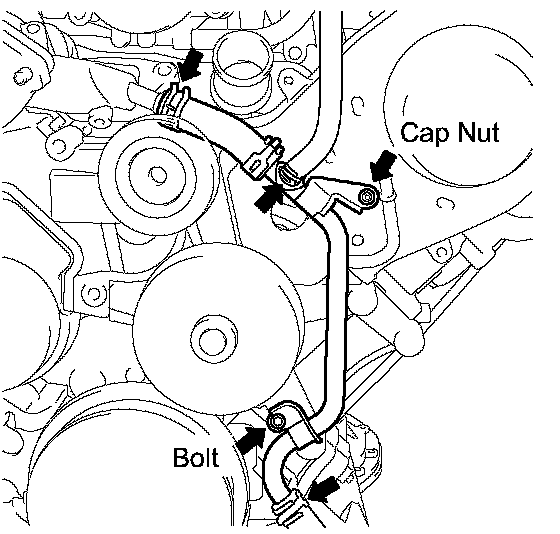 Cap Nut

Bolt