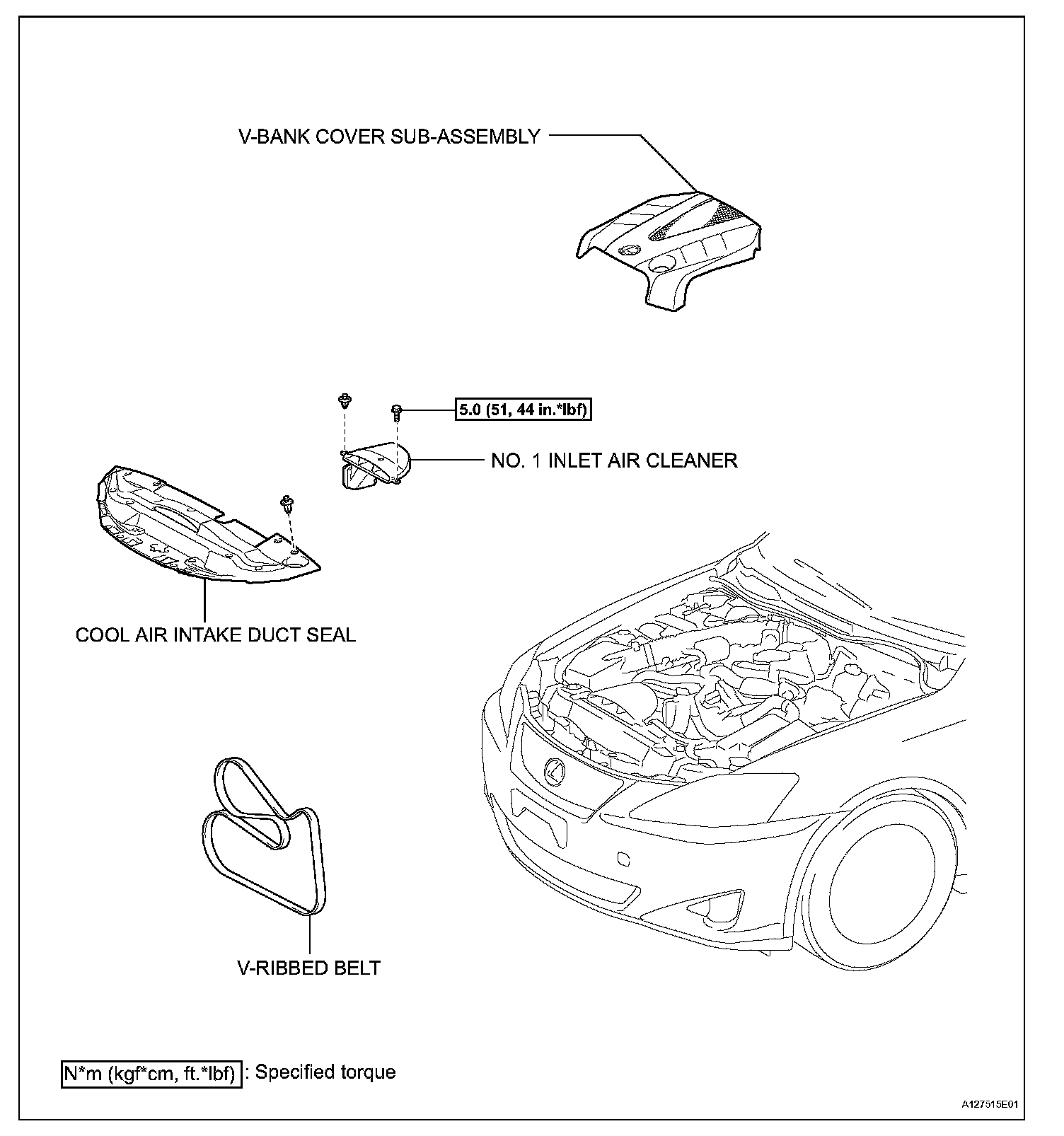 V-BANK COVER SUB-ASSEMBLY

5.0 (51, 44 in.*lbf)

NO. 1 INLET AIR CLEANER

COOL AIR INTAKE DUCT SEAL

V-RIBBED BELT

N*m (kgf*cm, ft.*lbf) : Specified torque

A127515E01