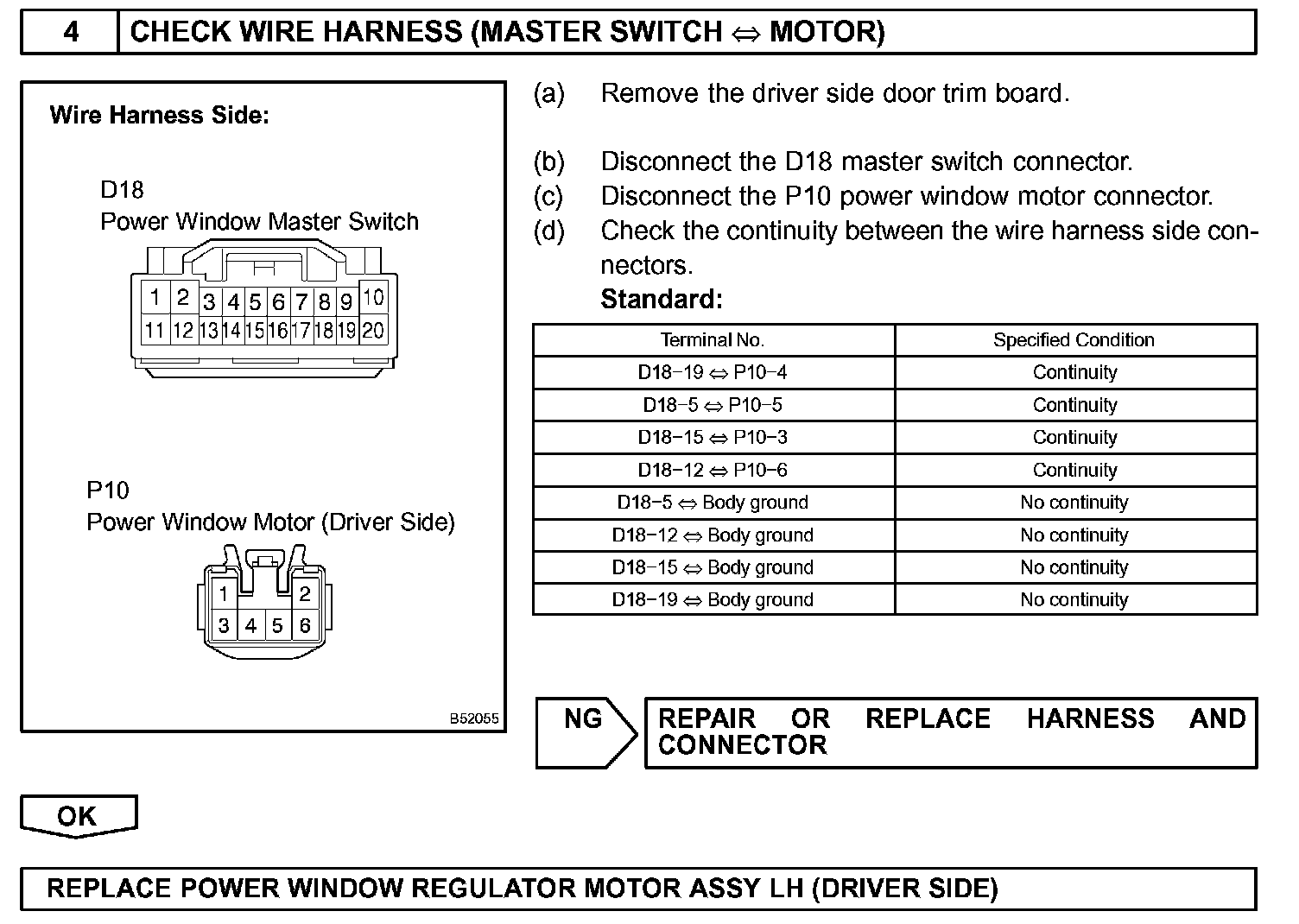 4 CHECK WIRE HARNESS (MASTER SWITCH ⇔ MOTOR)

Wire Harness Side:

D18
Power Window Master Switch

1 2 3 4 5 6 7 8 9 10
11 12 13 14 15 16 17 18 19 20

P10
Power Window Motor (Driver Side)

1 2
3 4 5 6

B52055

(a) Remove the driver side door trim board.

(b) Disconnect the D18 master switch connector.
(c) Disconnect the P10 power window motor connector.
(d) Check the continuity between the wire harness side connectors.
Standard:

| Terminal No. | Specified Condition |
|---|---|
| D18−19 ⇔ P10−4 | Continuity |
| D18−5 ⇔ P10−5 | Continuity |
| D18−15 ⇔ P10−3 | Continuity |
| D18−12 ⇔ P10−6 | Continuity |
| D18−5 ⇔ Body ground | No continuity |
| D18−12 ⇔ Body ground | No continuity |
| D18−15 ⇔ Body ground | No continuity |
| D18−19 ⇔ Body ground | No continuity |

NG REPAIR OR REPLACE HARNESS AND CONNECTOR

OK

REPLACE POWER WINDOW REGULATOR MOTOR ASSY LH (DRIVER SIDE)