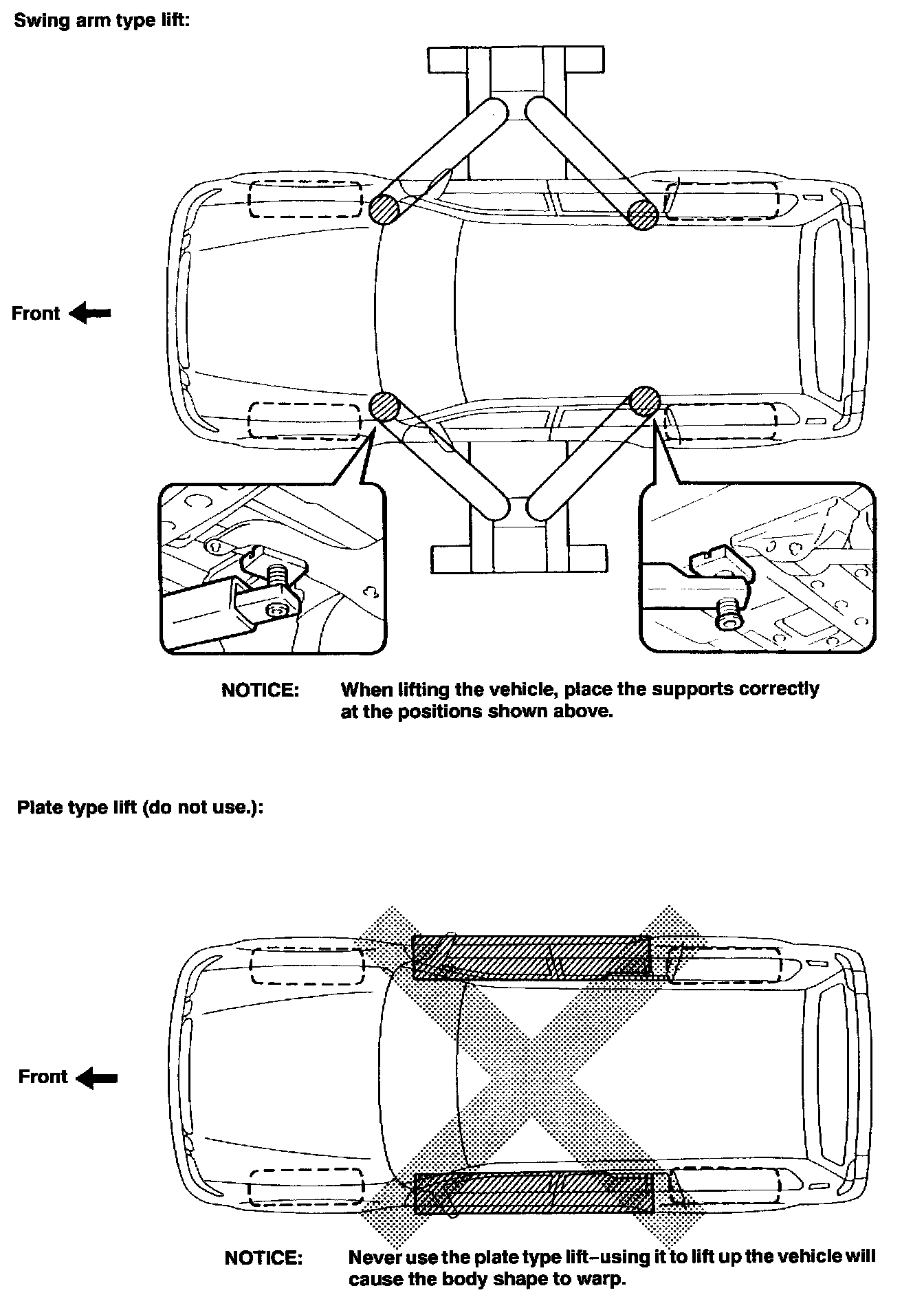 Swing arm type lift:

Front

NOTICE: When lifting the vehicle, place the supports correctly at the positions shown above.

Plate type lift (do not use.):

Front

NOTICE: Never use the plate type lift–using it to lift up the vehicle will cause the body shape to warp.