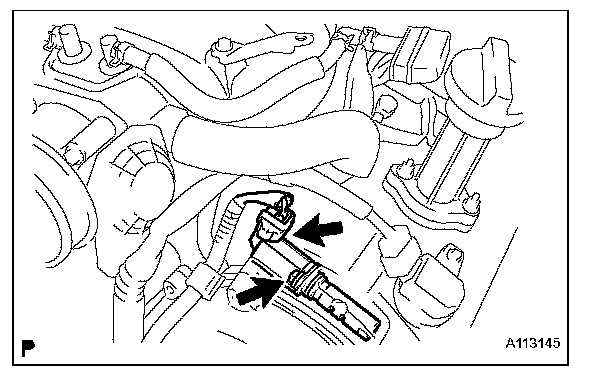 P

A113145