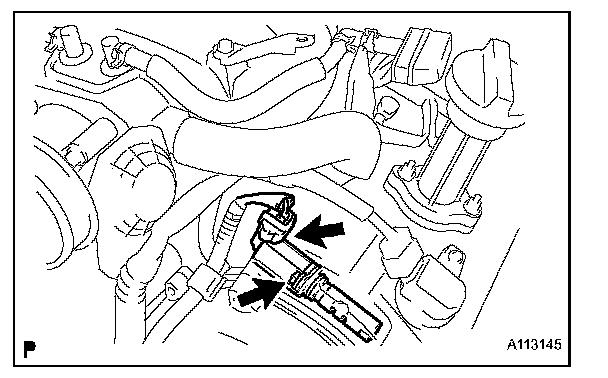 P

A113145