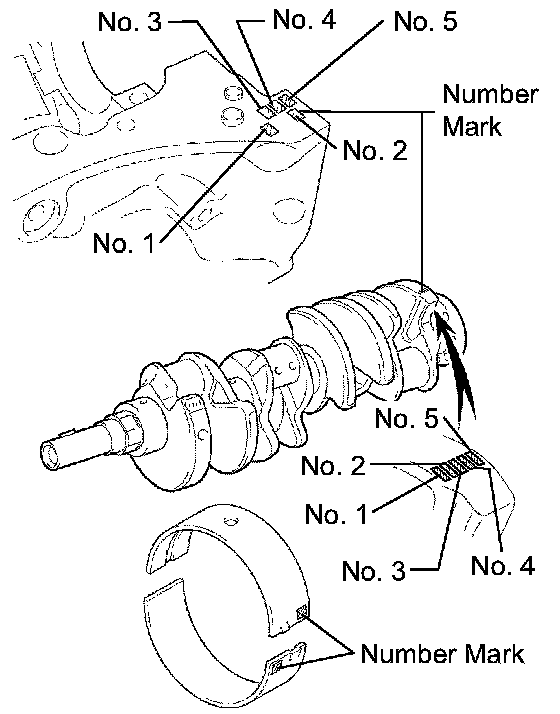 No. 3
No. 4
No. 5
Number Mark
No. 2
No. 1
No. 5
No. 2
No. 1
No. 3
No. 4
Number Mark