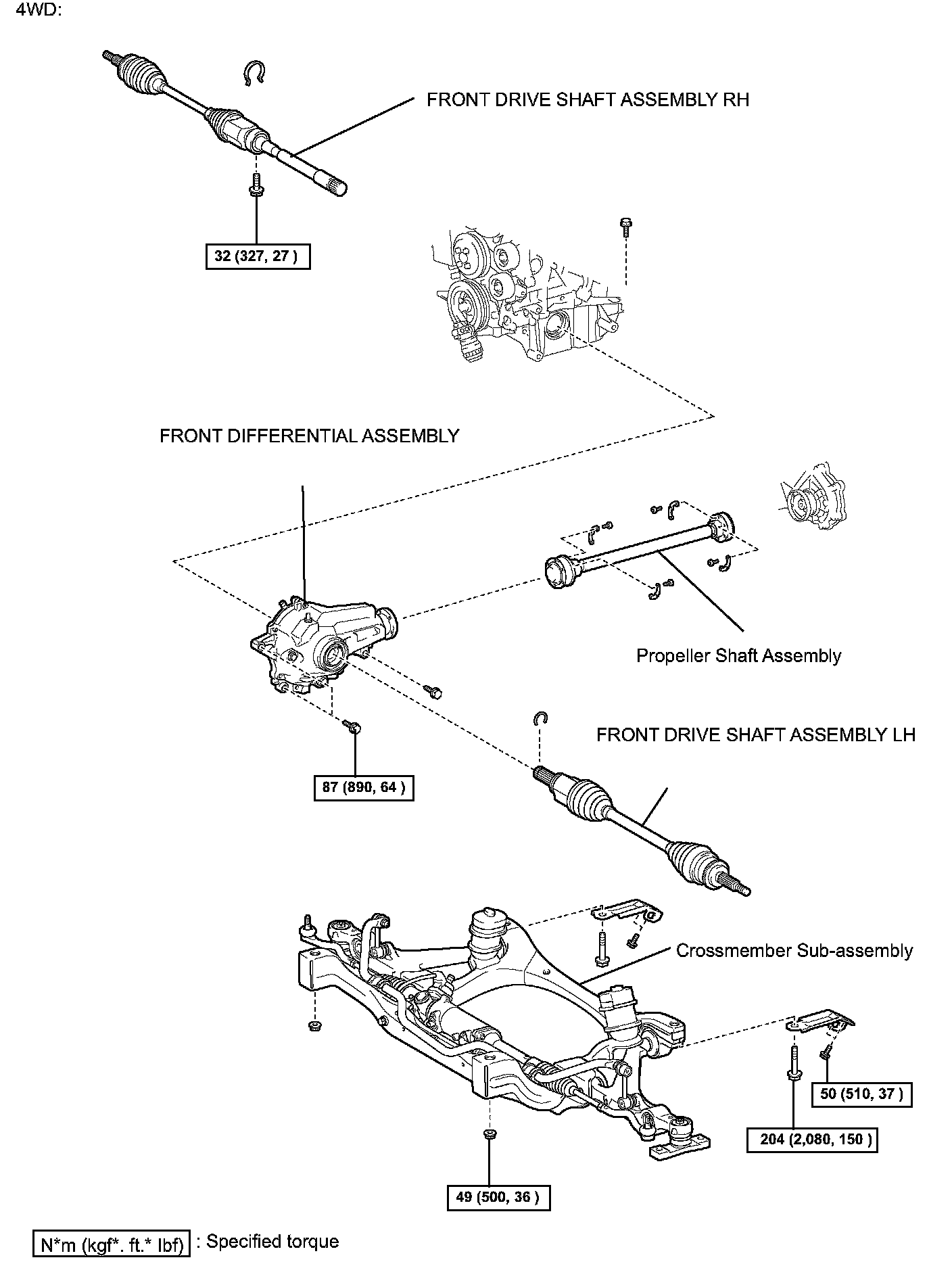 4WD:

FRONT DRIVE SHAFT ASSEMBLY RH

32 (327, 27 )

FRONT DIFFERENTIAL ASSEMBLY

Propeller Shaft Assembly

FRONT DRIVE SHAFT ASSEMBLY LH

87 (890, 64 )

Crossmember Sub-assembly

50 (510, 37 )

204 (2,080, 150 )

49 (500, 36 )

N*m (kgf*. ft.* lbf) : Specified torque