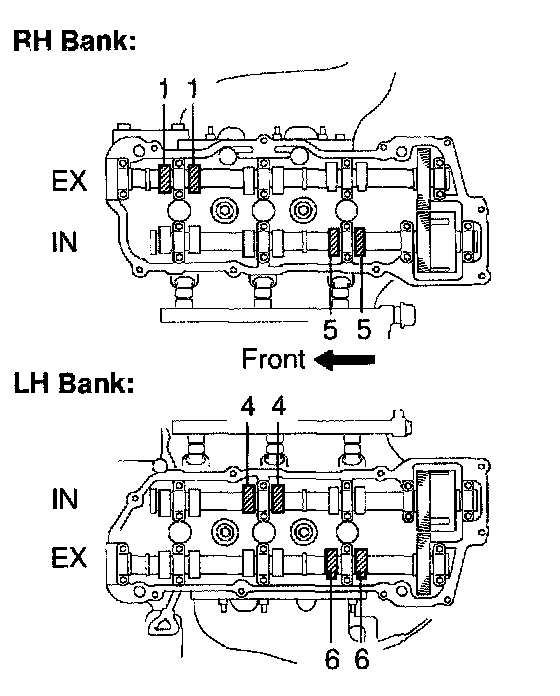 RH Bank:

1 1

EX

IN

5 5

Front

LH Bank:

4 4

IN

EX

6 6