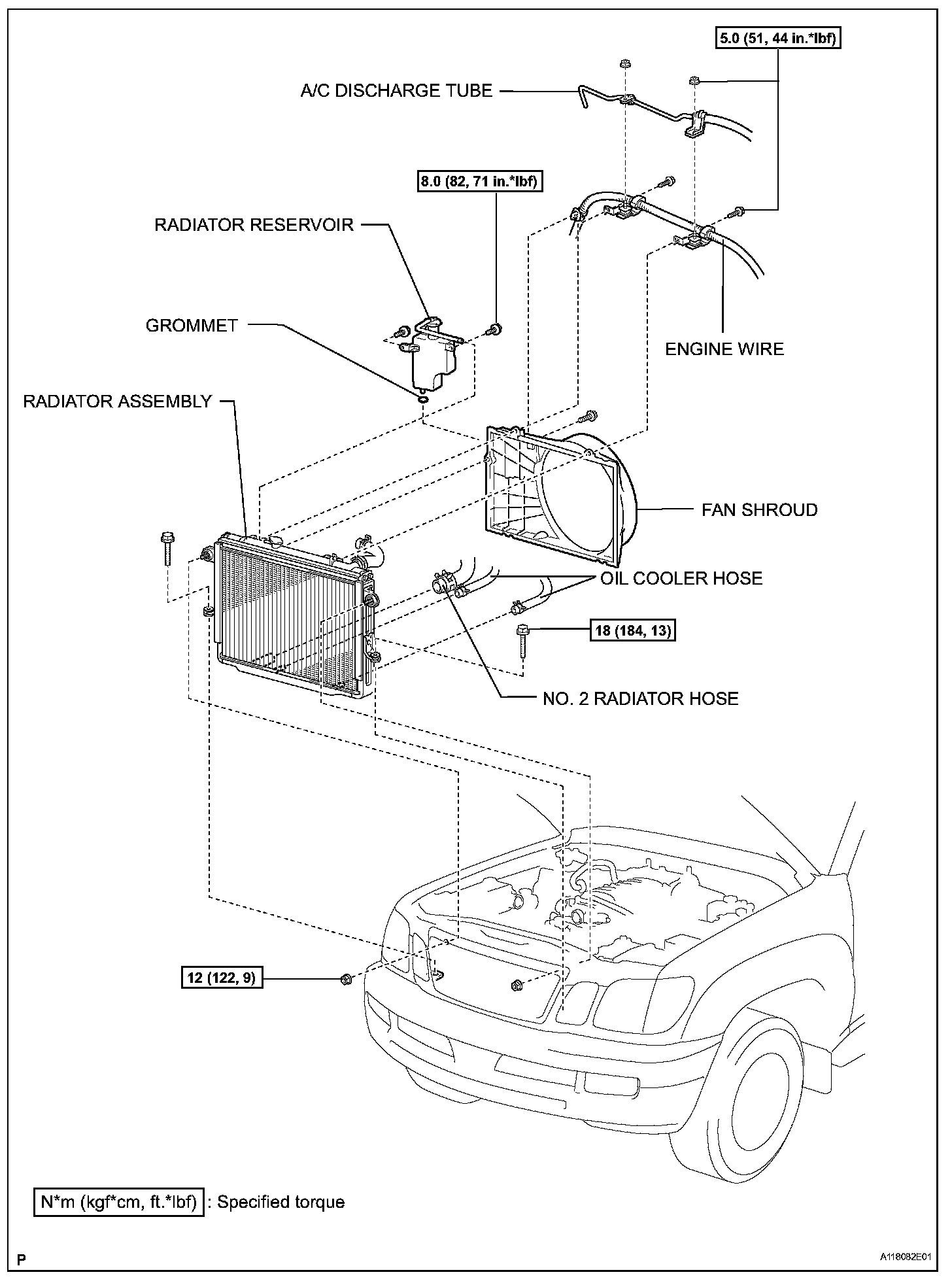 5.0 (51, 44 in.*lbf)

A/C DISCHARGE TUBE

8.0 (82, 71 in.*lbf)

RADIATOR RESERVOIR

GROMMET

ENGINE WIRE

RADIATOR ASSEMBLY

FAN SHROUD

OIL COOLER HOSE

18 (184, 13)

NO. 2 RADIATOR HOSE

12 (122, 9)

N*m (kgf*cm, ft.*lbf) : Specified torque

P

A118082E01