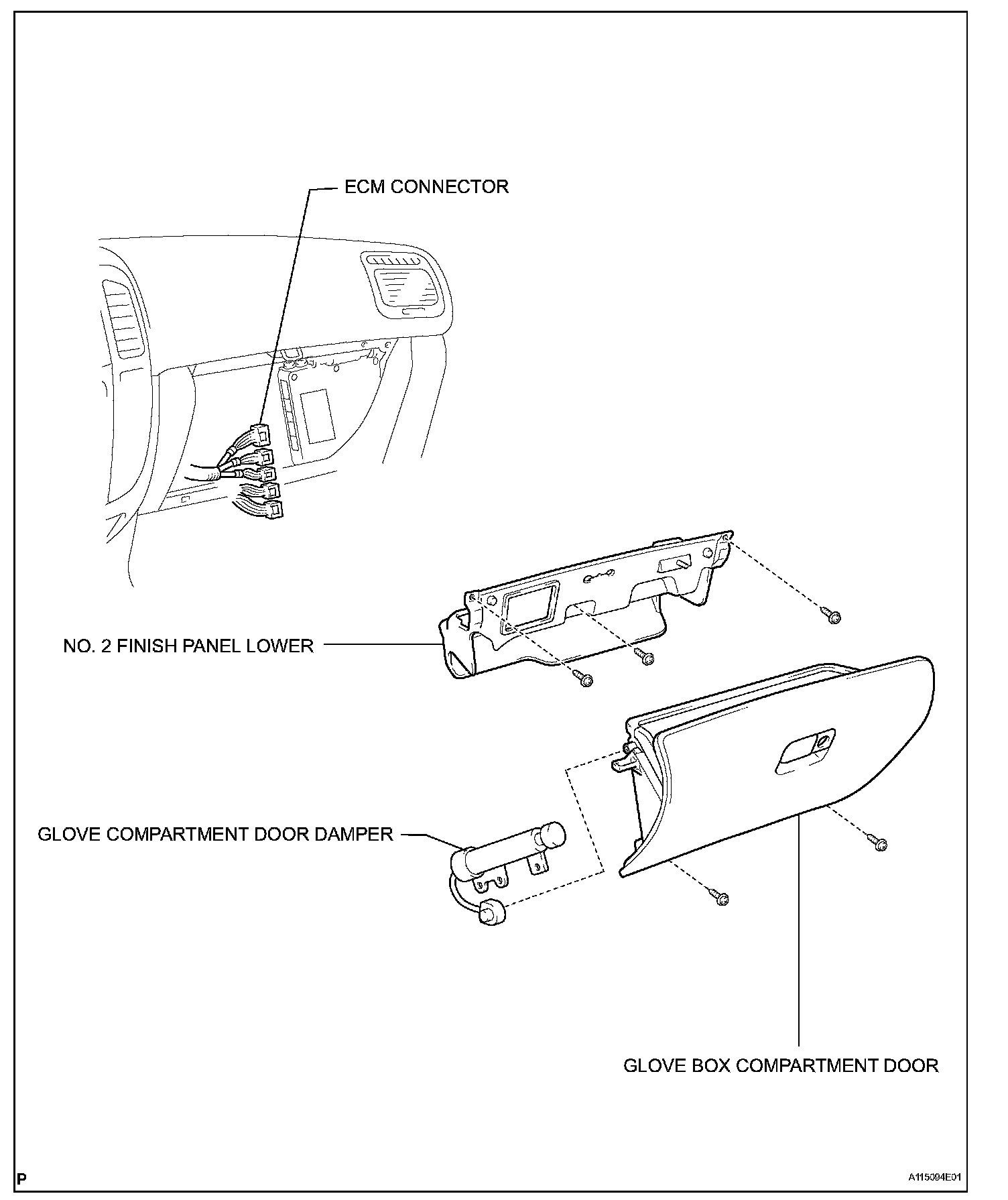 ECM CONNECTOR

NO. 2 FINISH PANEL LOWER

GLOVE COMPARTMENT DOOR DAMPER

GLOVE BOX COMPARTMENT DOOR

P

A115094E01