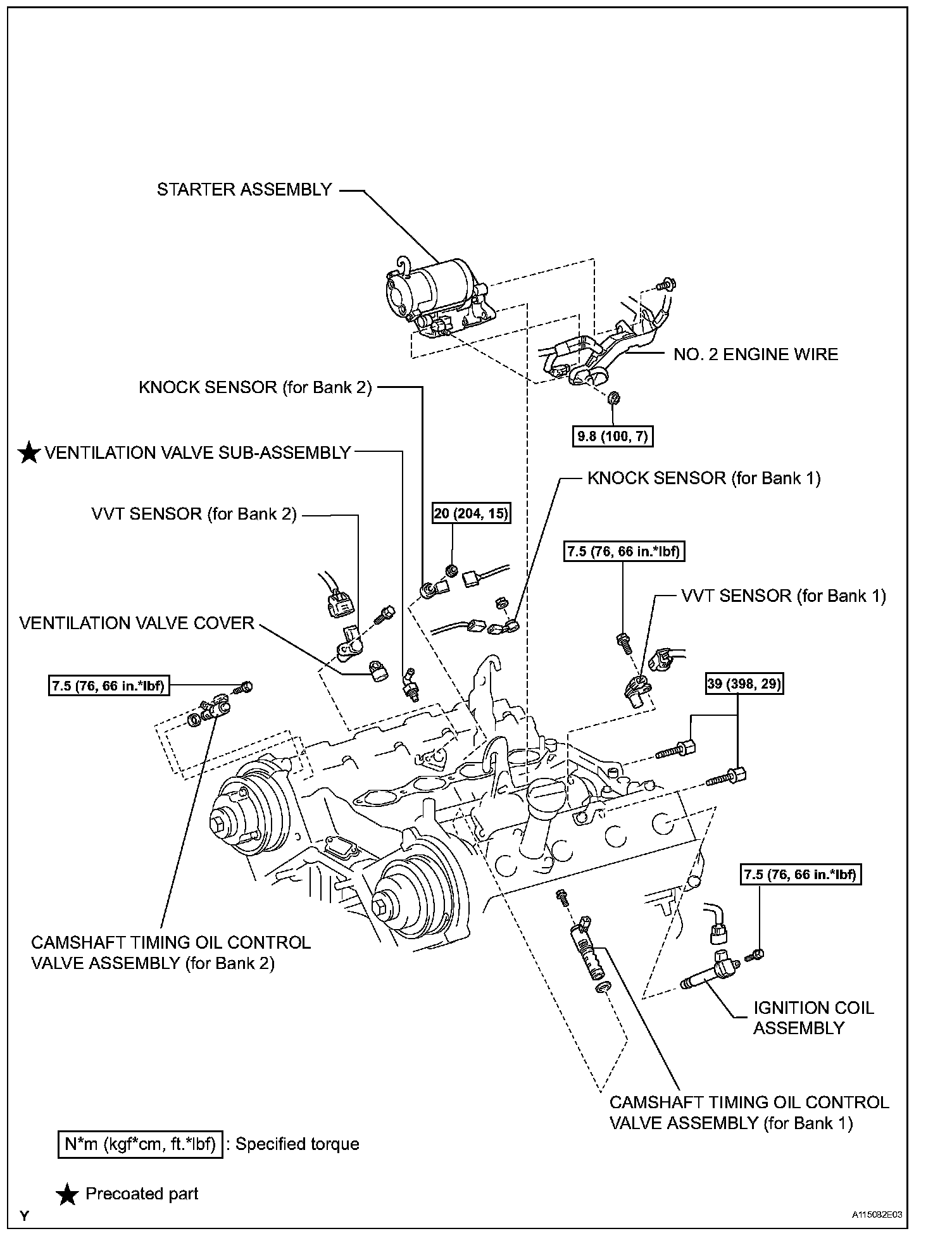 STARTER ASSEMBLY

NO. 2 ENGINE WIRE

KNOCK SENSOR (for Bank 2)

9.8 (100, 7)

★ VENTILATION VALVE SUB-ASSEMBLY

KNOCK SENSOR (for Bank 1)

VVT SENSOR (for Bank 2)

20 (204, 15)

7.5 (76, 66 in.*lbf)

VVT SENSOR (for Bank 1)

VENTILATION VALVE COVER

7.5 (76, 66 in.*lbf)

39 (398, 29)

7.5 (76, 66 in.*lbf)

CAMSHAFT TIMING OIL CONTROL VALVE ASSEMBLY (for Bank 2)

IGNITION COIL ASSEMBLY

CAMSHAFT TIMING OIL CONTROL VALVE ASSEMBLY (for Bank 1)

N*m (kgf*cm, ft.*lbf) : Specified torque

★ Precoated part

Y

A115082E03