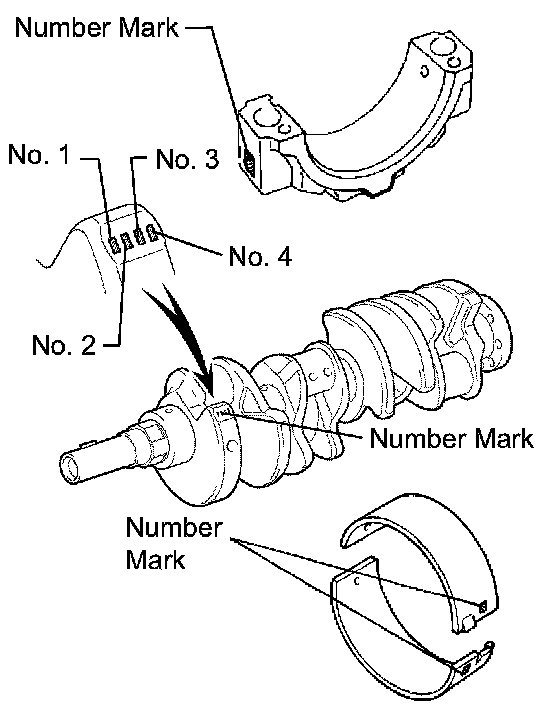 Number Mark

No. 1

No. 3

No. 4

No. 2

Number Mark

Number Mark