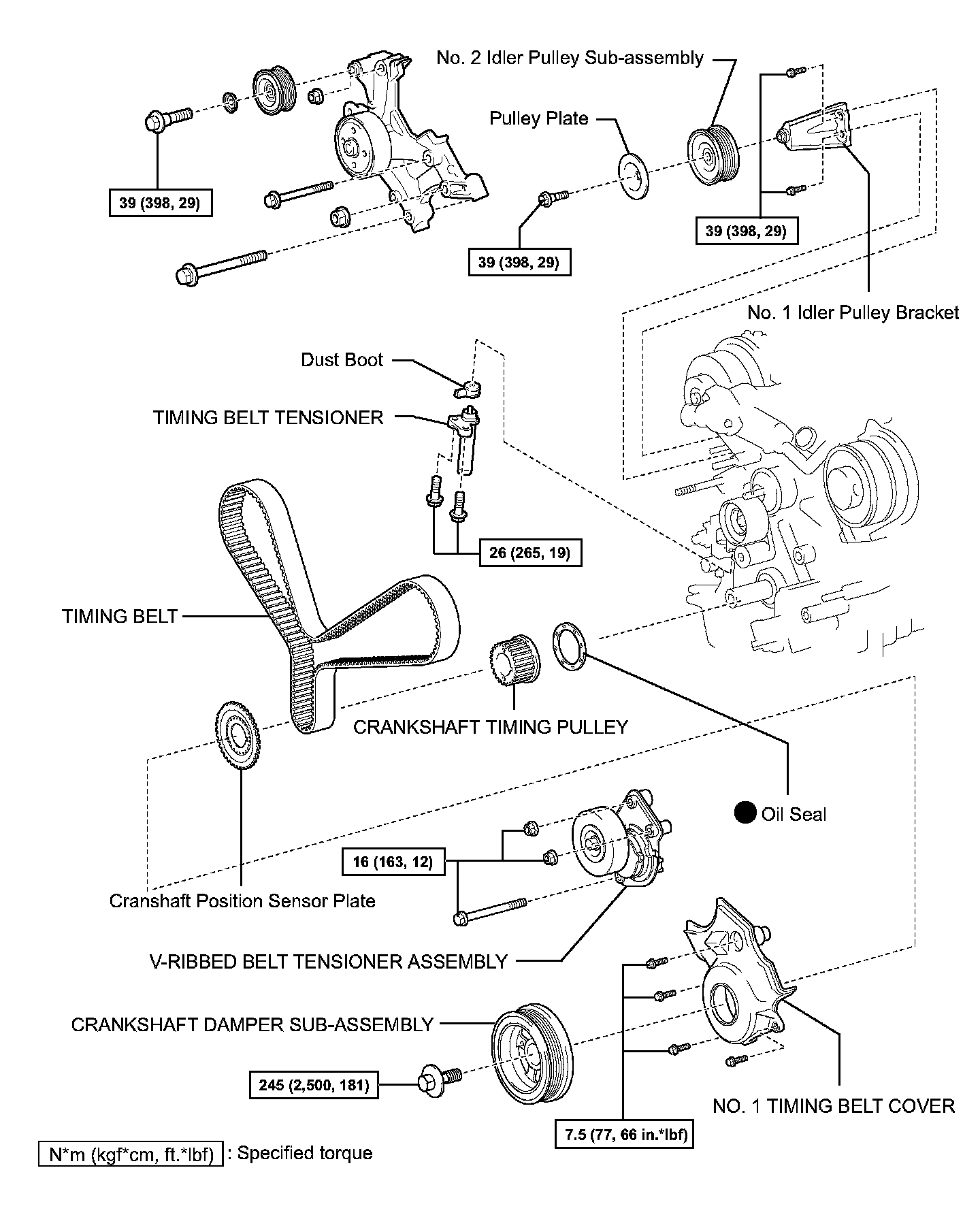 No. 2 Idler Pulley Sub-assembly

Pulley Plate

39 (398, 29)

39 (398, 29)

39 (398, 29)

No. 1 Idler Pulley Bracket

Dust Boot

TIMING BELT TENSIONER

26 (265, 19)

TIMING BELT

CRANKSHAFT TIMING PULLEY

Oil Seal

16 (163, 12)

Cranshaft Position Sensor Plate

V-RIBBED BELT TENSIONER ASSEMBLY

CRANKSHAFT DAMPER SUB-ASSEMBLY

245 (2,500, 181)

NO. 1 TIMING BELT COVER

7.5 (77, 66 in.*lbf)

N*m (kgf*cm, ft.*lbf) : Specified torque