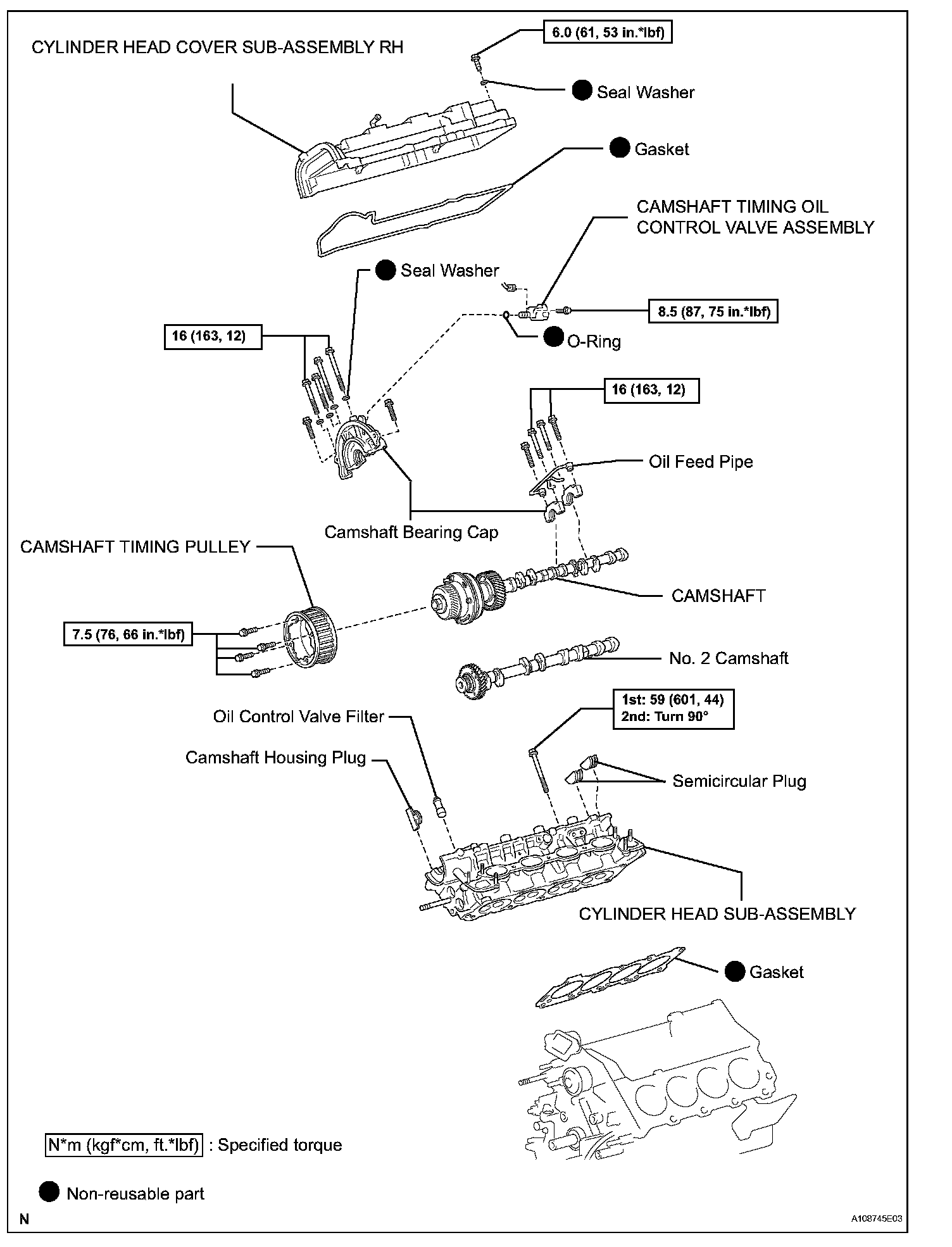 CYLINDER HEAD COVER SUB-ASSEMBLY RH

6.0 (61, 53 in.*lbf)

Seal Washer

Gasket

CAMSHAFT TIMING OIL CONTROL VALVE ASSEMBLY

Seal Washer

8.5 (87, 75 in.*lbf)

16 (163, 12)

O-Ring

16 (163, 12)

Oil Feed Pipe

Camshaft Bearing Cap

CAMSHAFT TIMING PULLEY

CAMSHAFT

7.5 (76, 66 in.*lbf)

No. 2 Camshaft

1st: 59 (601, 44)
2nd: Turn 90°

Oil Control Valve Filter

Camshaft Housing Plug

Semicircular Plug

CYLINDER HEAD SUB-ASSEMBLY

Gasket

N*m (kgf*cm, ft.*lbf) : Specified torque

Non-reusable part

N

A108745E03