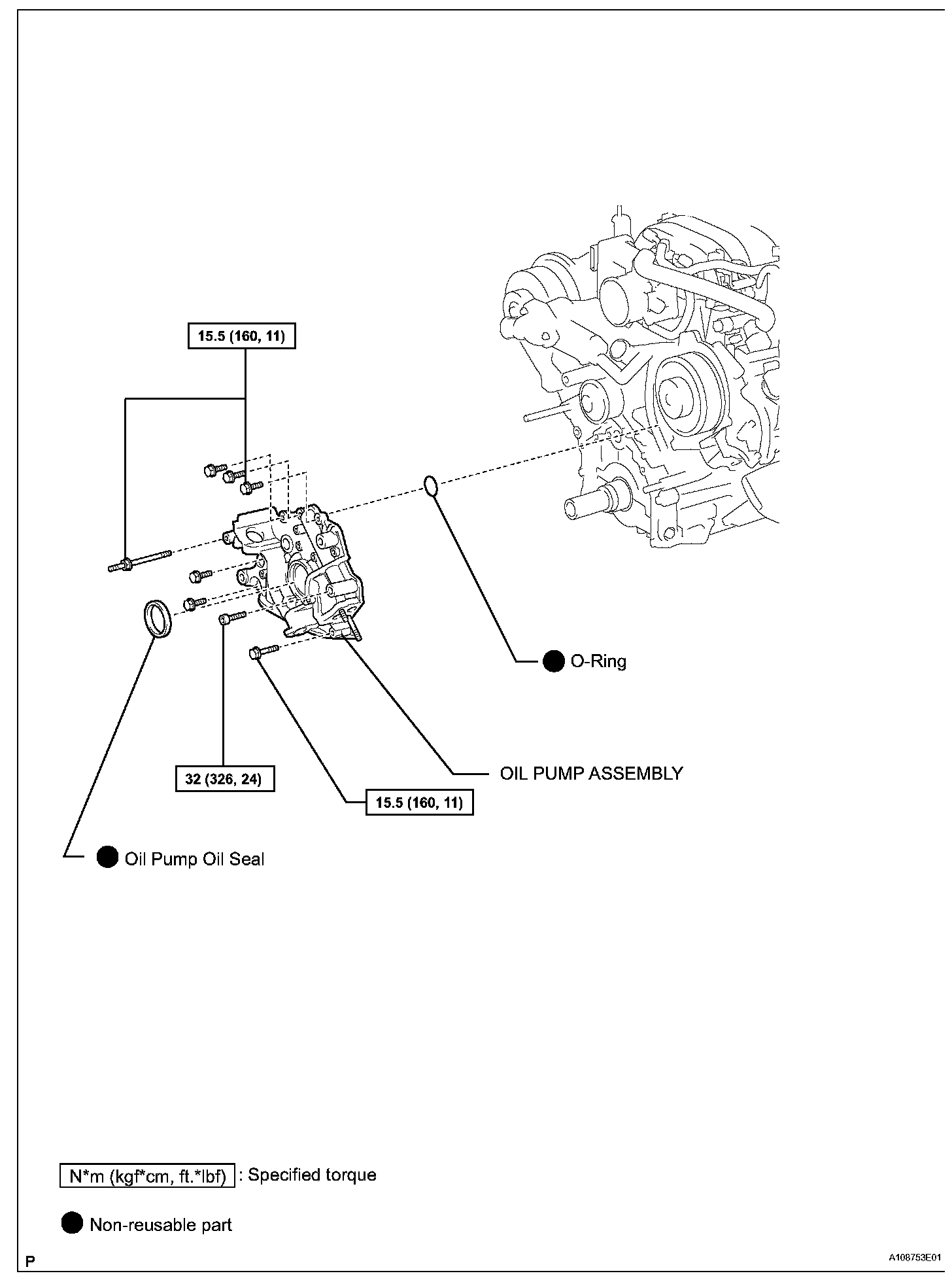 15.5 (160, 11)

O-Ring

OIL PUMP ASSEMBLY

32 (326, 24)

15.5 (160, 11)

Oil Pump Oil Seal

N*m (kgf*cm, ft.*lbf) : Specified torque

Non-reusable part

P

A108753E01