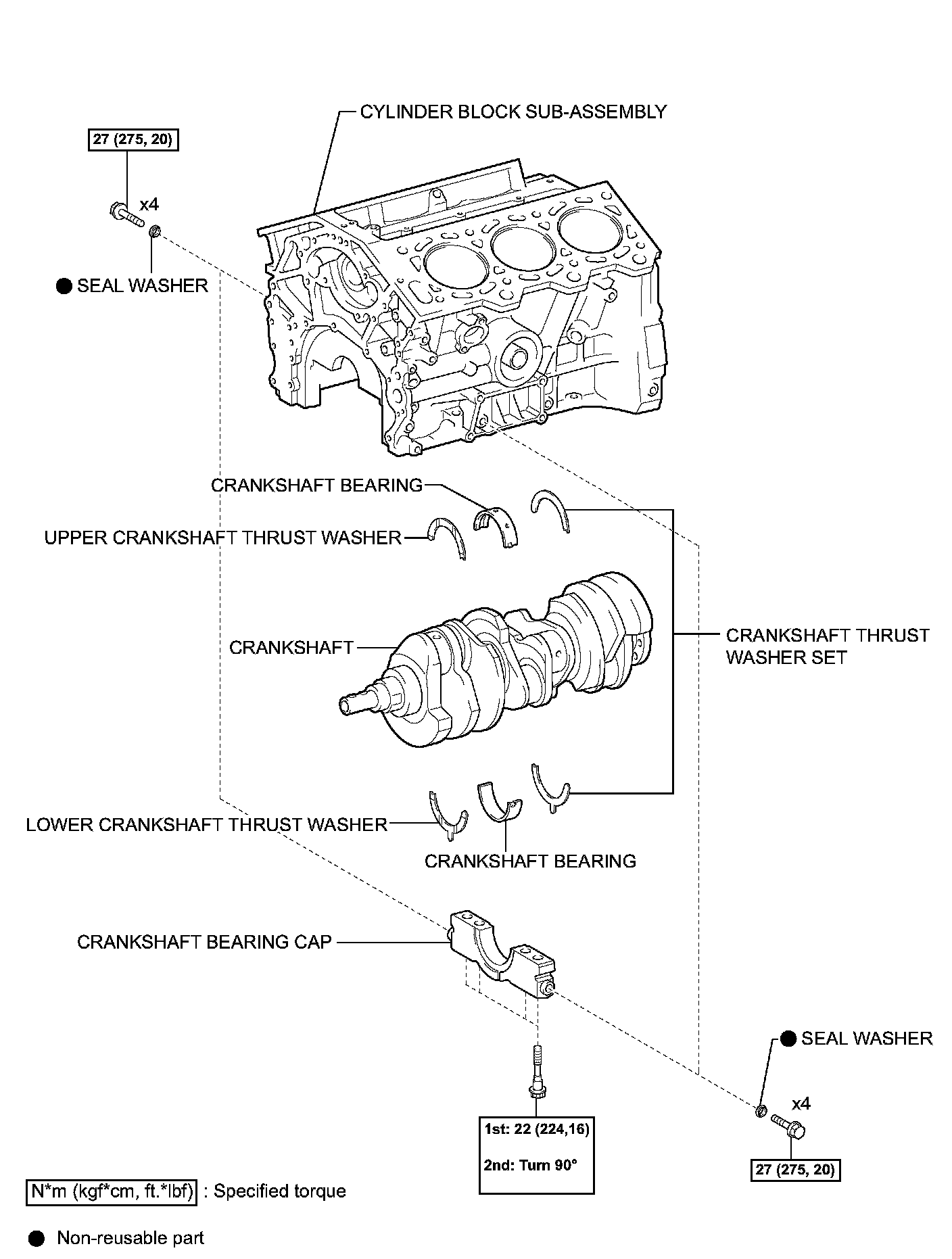 CYLINDER BLOCK SUB-ASSEMBLY

27 (275, 20)

x4

● SEAL WASHER

CRANKSHAFT BEARING

UPPER CRANKSHAFT THRUST WASHER

CRANKSHAFT

CRANKSHAFT THRUST WASHER SET

LOWER CRANKSHAFT THRUST WASHER

CRANKSHAFT BEARING

CRANKSHAFT BEARING CAP

● SEAL WASHER

x4

1st: 22 (224,16)

2nd: Turn 90°

27 (275, 20)

N*m (kgf*cm, ft.*lbf) : Specified torque

● Non-reusable part