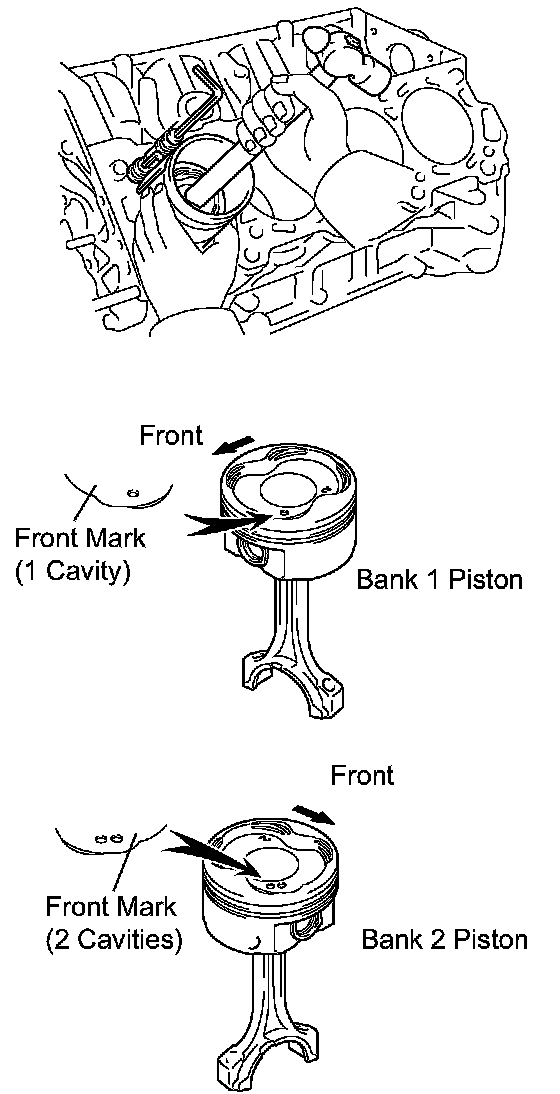 Front

Front Mark
(1 Cavity)

Bank 1 Piston

Front

Front Mark
(2 Cavities)

Bank 2 Piston