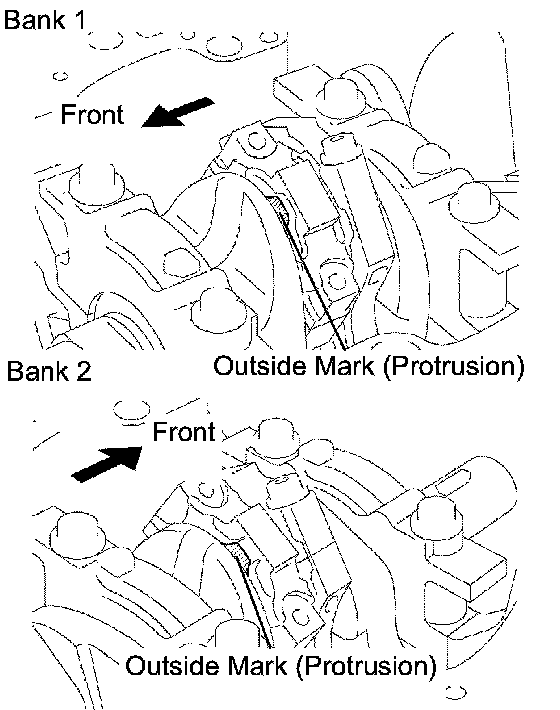 Bank 1

Front

Outside Mark (Protrusion)

Bank 2

Front

Outside Mark (Protrusion)