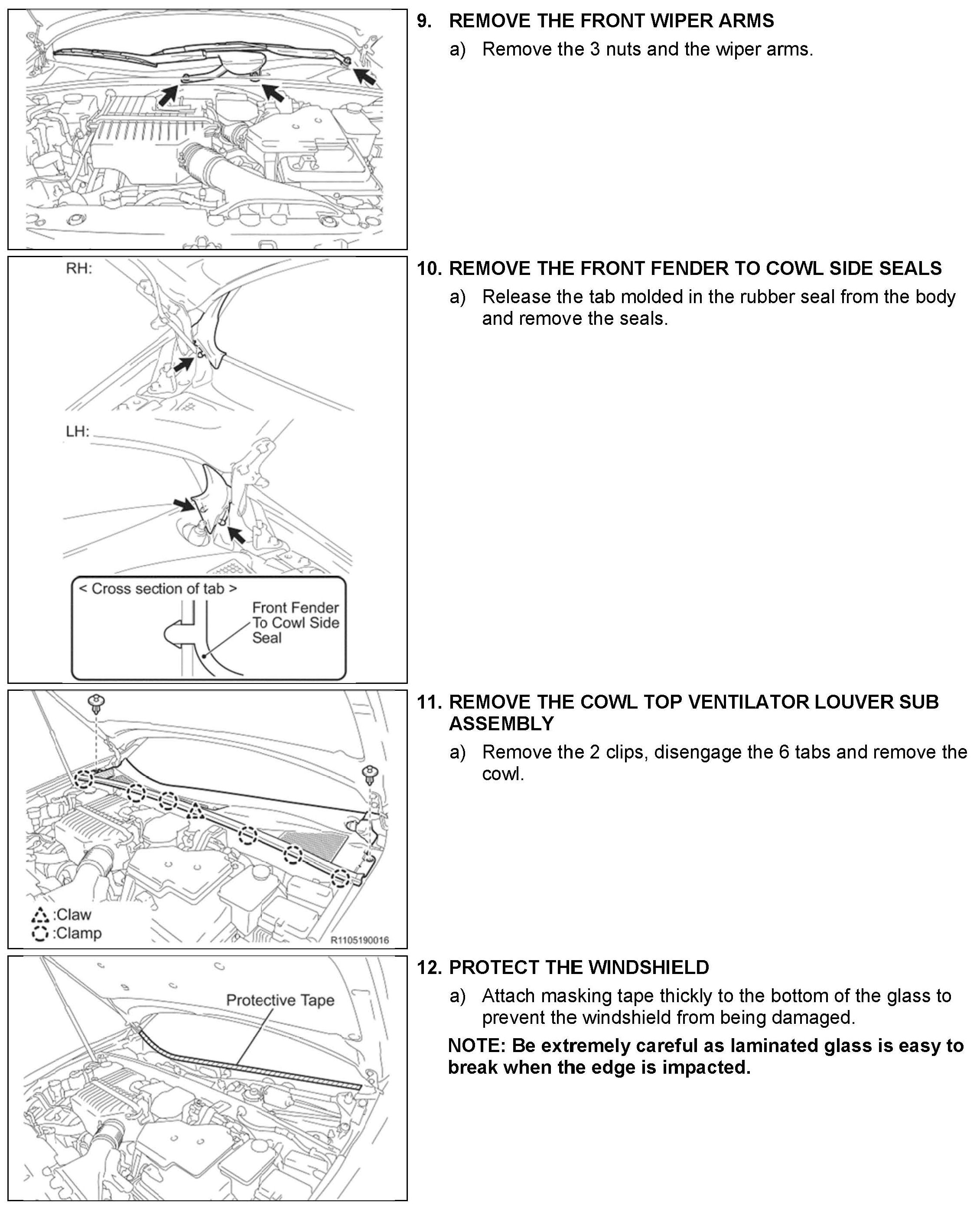 9. REMOVE THE FRONT WIPER ARMS

a) Remove the 3 nuts and the wiper arms.

RH:

LH:

< Cross section of tab >

Front Fender To Cowl Side Seal

10. REMOVE THE FRONT FENDER TO COWL SIDE SEALS

a) Release the tab molded in the rubber seal from the body and remove the seals.

:Claw
:Clamp

R1105190016

11. REMOVE THE COWL TOP VENTILATOR LOUVER SUB ASSEMBLY

a) Remove the 2 clips, disengage the 6 tabs and remove the cowl.

Protective Tape

12. PROTECT THE WINDSHIELD

a) Attach masking tape thickly to the bottom of the glass to prevent the windshield from being damaged.

NOTE: Be extremely careful as laminated glass is easy to break when the edge is impacted.