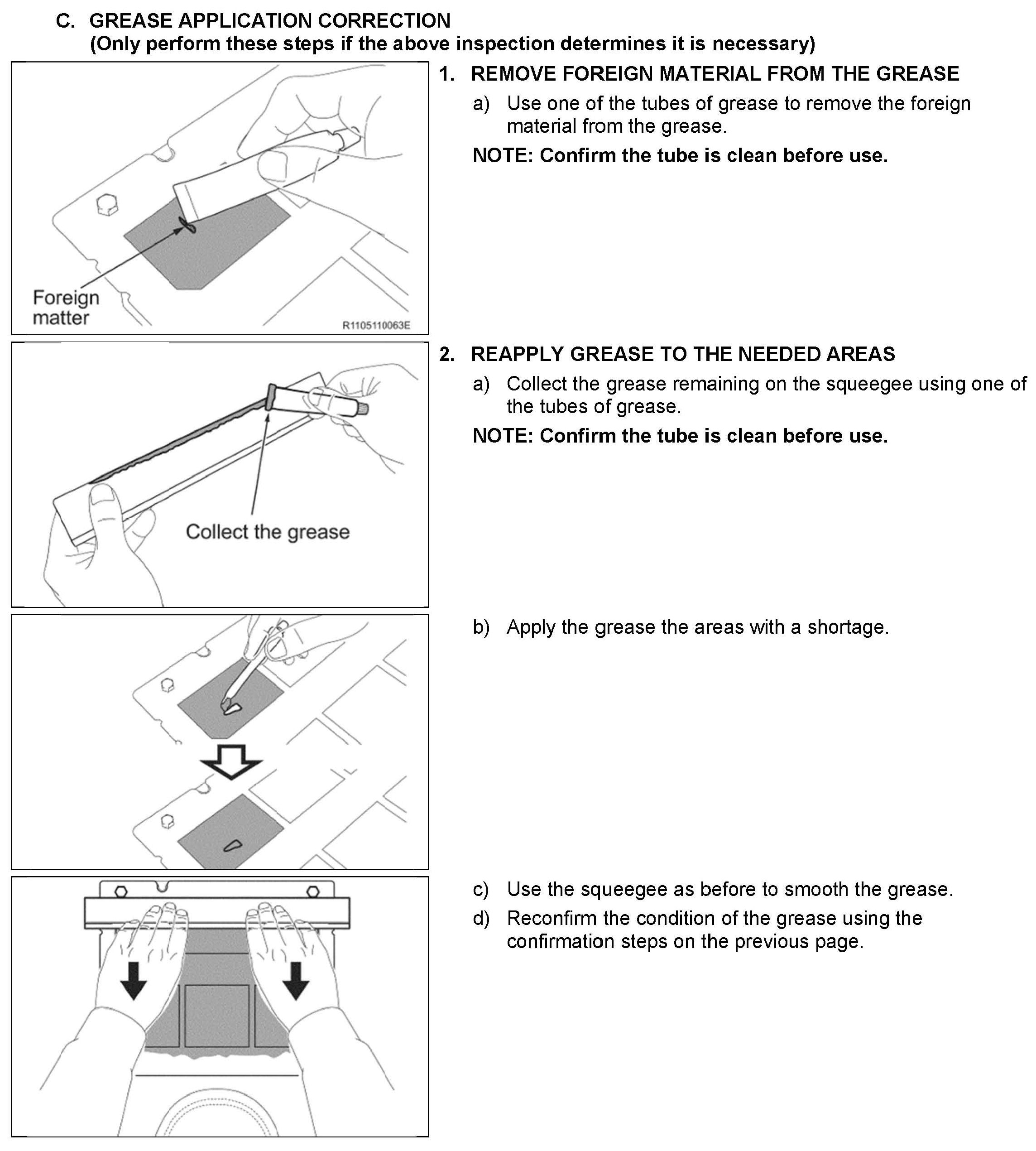 C. GREASE APPLICATION CORRECTION
(Only perform these steps if the above inspection determines it is necessary)

Foreign matter

R1105110063E

1. REMOVE FOREIGN MATERIAL FROM THE GREASE

a) Use one of the tubes of grease to remove the foreign material from the grease.

NOTE: Confirm the tube is clean before use.

Collect the grease

2. REAPPLY GREASE TO THE NEEDED AREAS

a) Collect the grease remaining on the squeegee using one of the tubes of grease.

NOTE: Confirm the tube is clean before use.

b) Apply the grease the areas with a shortage.

c) Use the squeegee as before to smooth the grease.

d) Reconfirm the condition of the grease using the confirmation steps on the previous page.