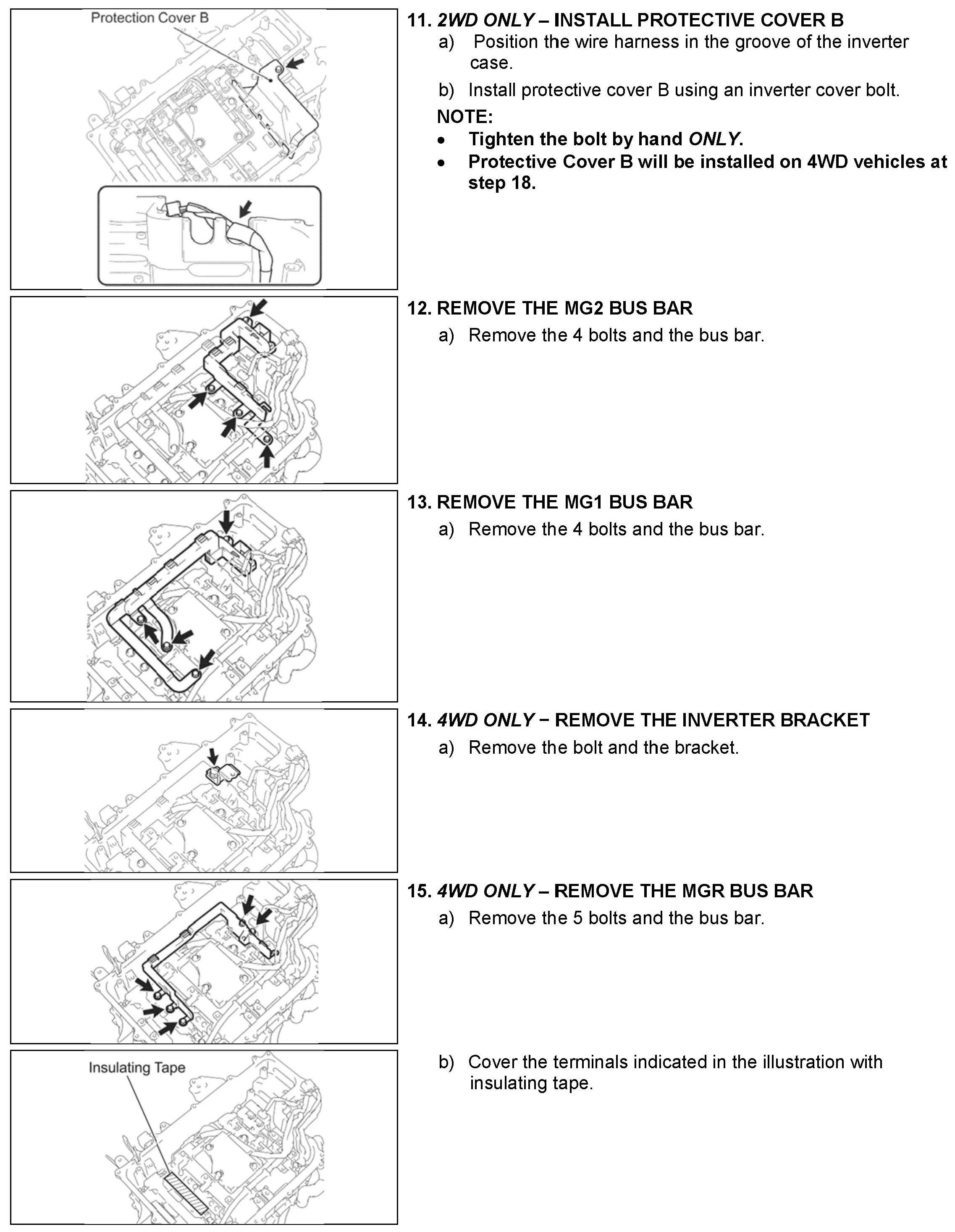 Protection Cover B

11. 2WD ONLY – INSTALL PROTECTIVE COVER B
a) Position the wire harness in the groove of the inverter case.
b) Install protective cover B using an inverter cover bolt.
NOTE:
• Tighten the bolt by hand ONLY.
• Protective Cover B will be installed on 4WD vehicles at step 18.

12. REMOVE THE MG2 BUS BAR
a) Remove the 4 bolts and the bus bar.

13. REMOVE THE MG1 BUS BAR
a) Remove the 4 bolts and the bus bar.

14. 4WD ONLY – REMOVE THE INVERTER BRACKET
a) Remove the bolt and the bracket.

15. 4WD ONLY – REMOVE THE MGR BUS BAR
a) Remove the 5 bolts and the bus bar.

Insulating Tape

b) Cover the terminals indicated in the illustration with insulating tape.