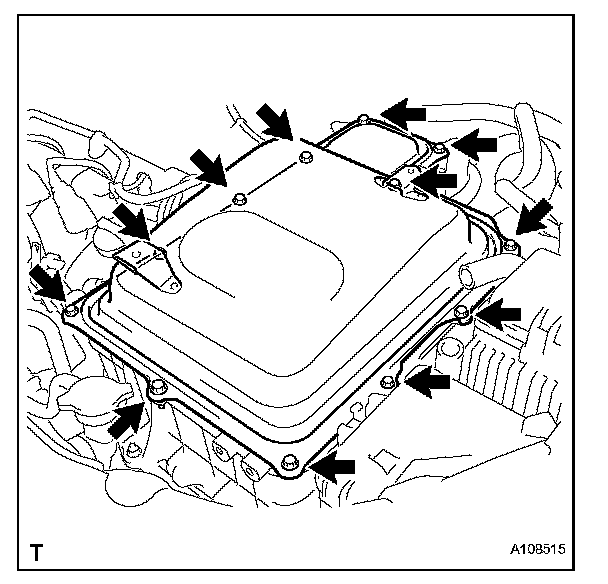 T

A108515