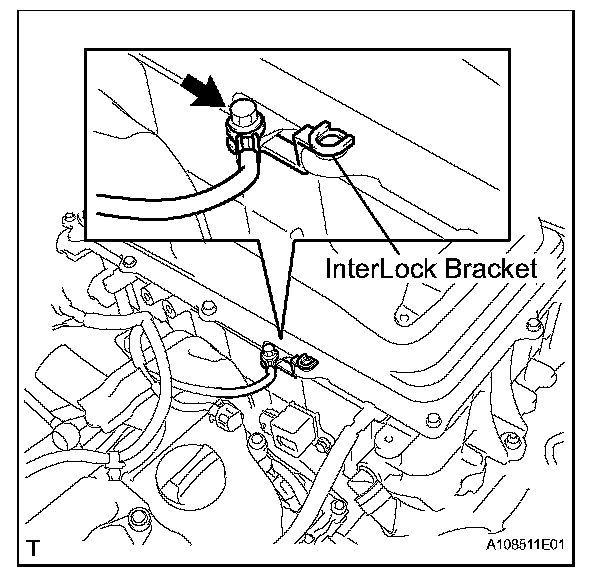 InterLock Bracket

T

A108511E01